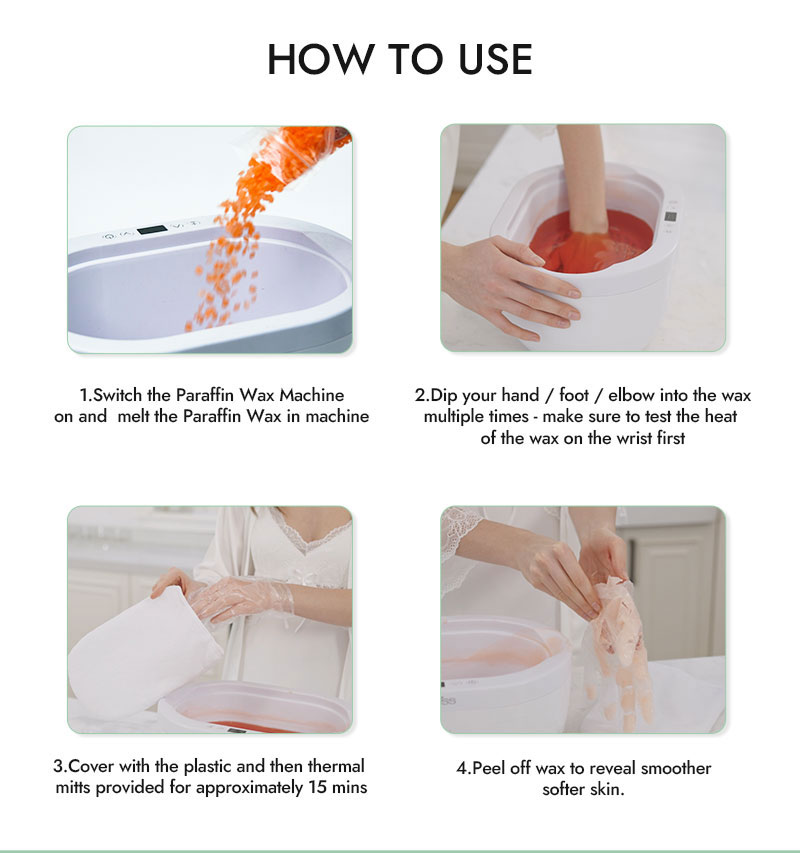 HOW TO USE

1.Switch the Paraffin Wax Machine on and melt the Paraffin Wax in machine

2.Dip your hand / foot / elbow into the wax multiple times - make sure to test the heat of the wax on the wrist first

3.Cover with the plastic and then thermal mitts provided for approximately 15 mins

4.Peel off wax to reveal smoother softer skin.