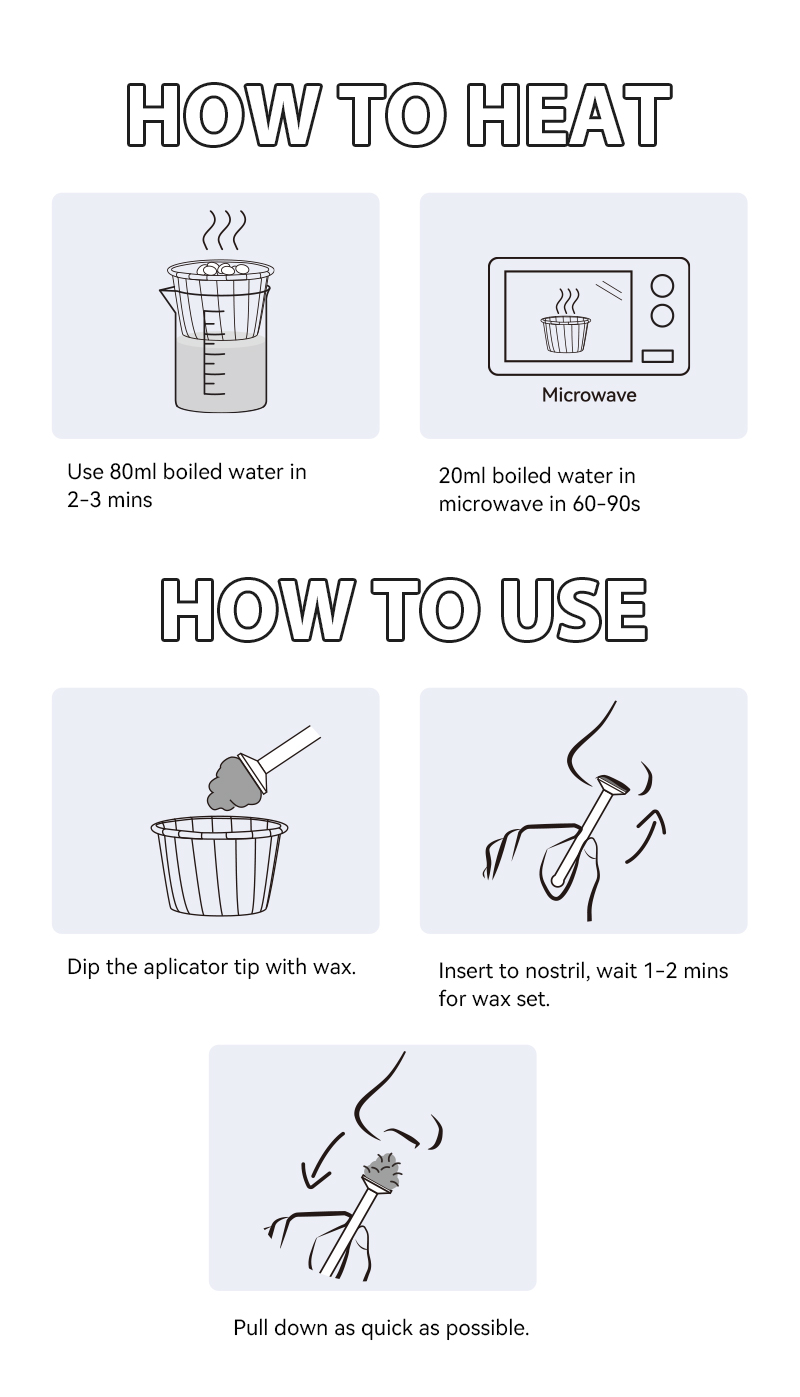 HOW TO HEAT

Use 80ml boiled water in 2-3 mins

Microwave

20ml boiled water in microwave in 60-90s

HOW TO USE

Dip the aplicator tip with wax.

Insert to nostril, wait 1-2 mins for wax set.

Pull down as quick as possible.