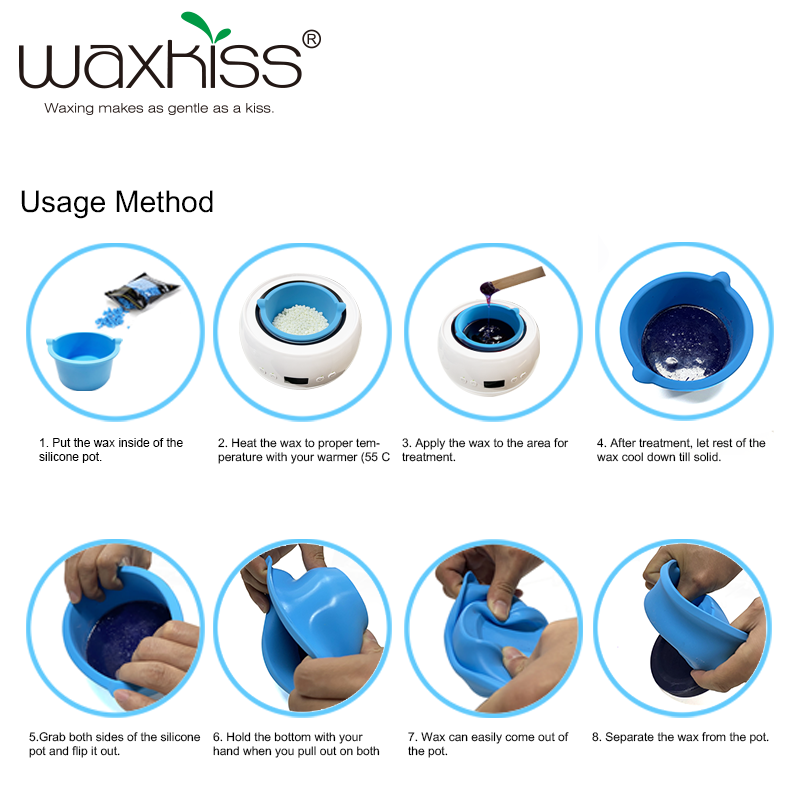 waxkiss®
Waxing makes as gentle as a kiss.

Usage Method

1. Put the wax inside of the silicone pot.

2. Heat the wax to proper temperature with your warmer (55 C

3. Apply the wax to the area for treatment.

4. After treatment, let rest of the wax cool down till solid.

5.Grab both sides of the silicone pot and flip it out.

6. Hold the bottom with your hand when you pull out on both

7. Wax can easily come out of the pot.

8. Separate the wax from the pot.