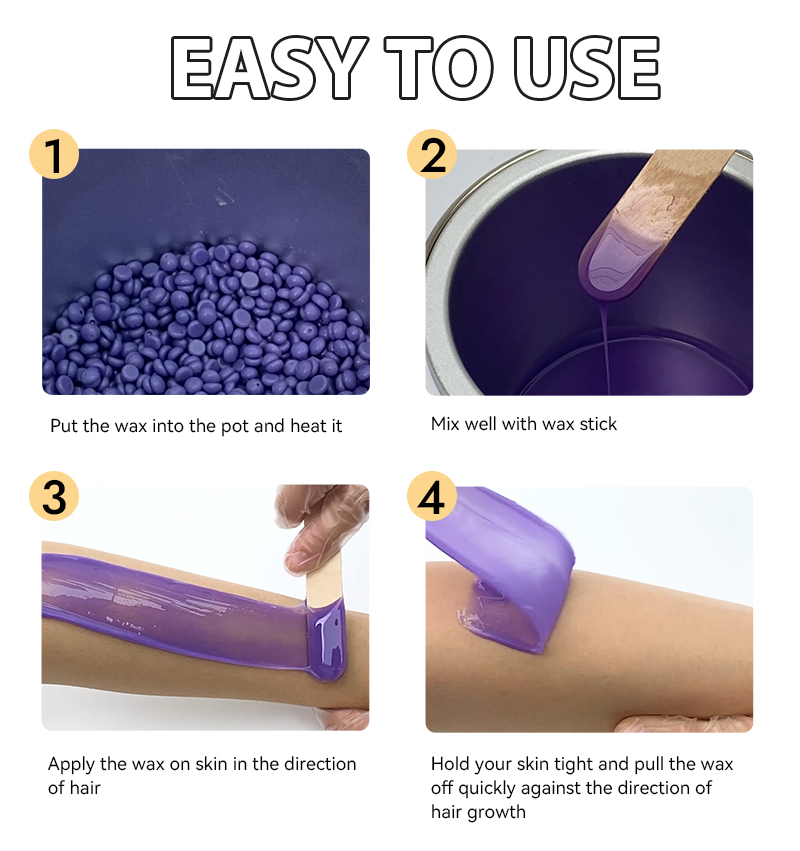 EASY TO USE

1

Put the wax into the pot and heat it

2

Mix well with wax stick

3

Apply the wax on skin in the direction of hair

4

Hold your skin tight and pull the wax off quickly against the direction of hair growth