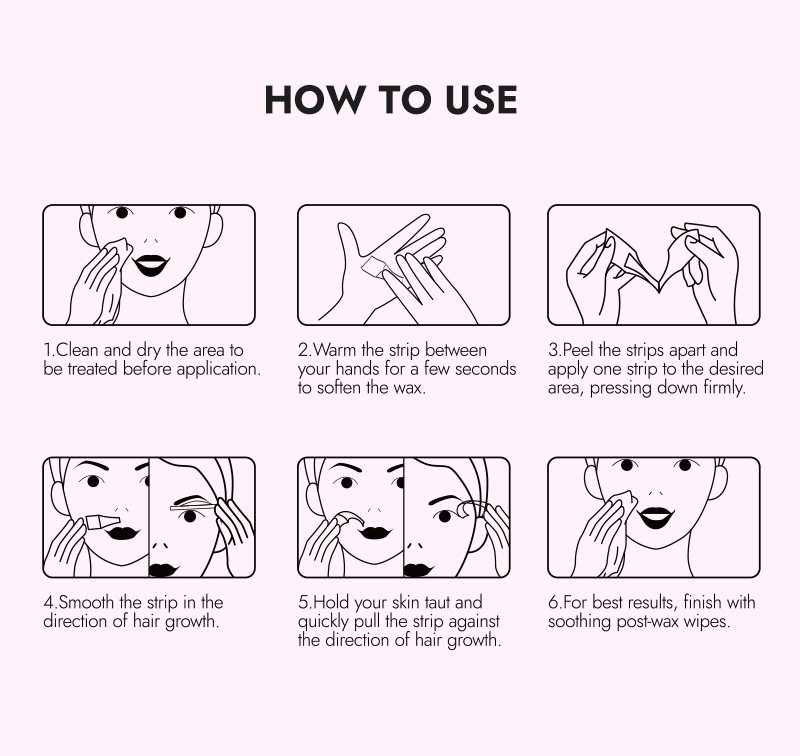 HOW TO USE

1.Clean and dry the area to be treated before application.

2.Warm the strip between your hands for a few seconds to soften the wax.

3.Peel the strips apart and apply one strip to the desired area, pressing down firmly.

4.Smooth the strip in the direction of hair growth.

5.Hold your skin taut and quickly pull the strip against the direction of hair growth.

6.For best results, finish with soothing post-wax wipes.