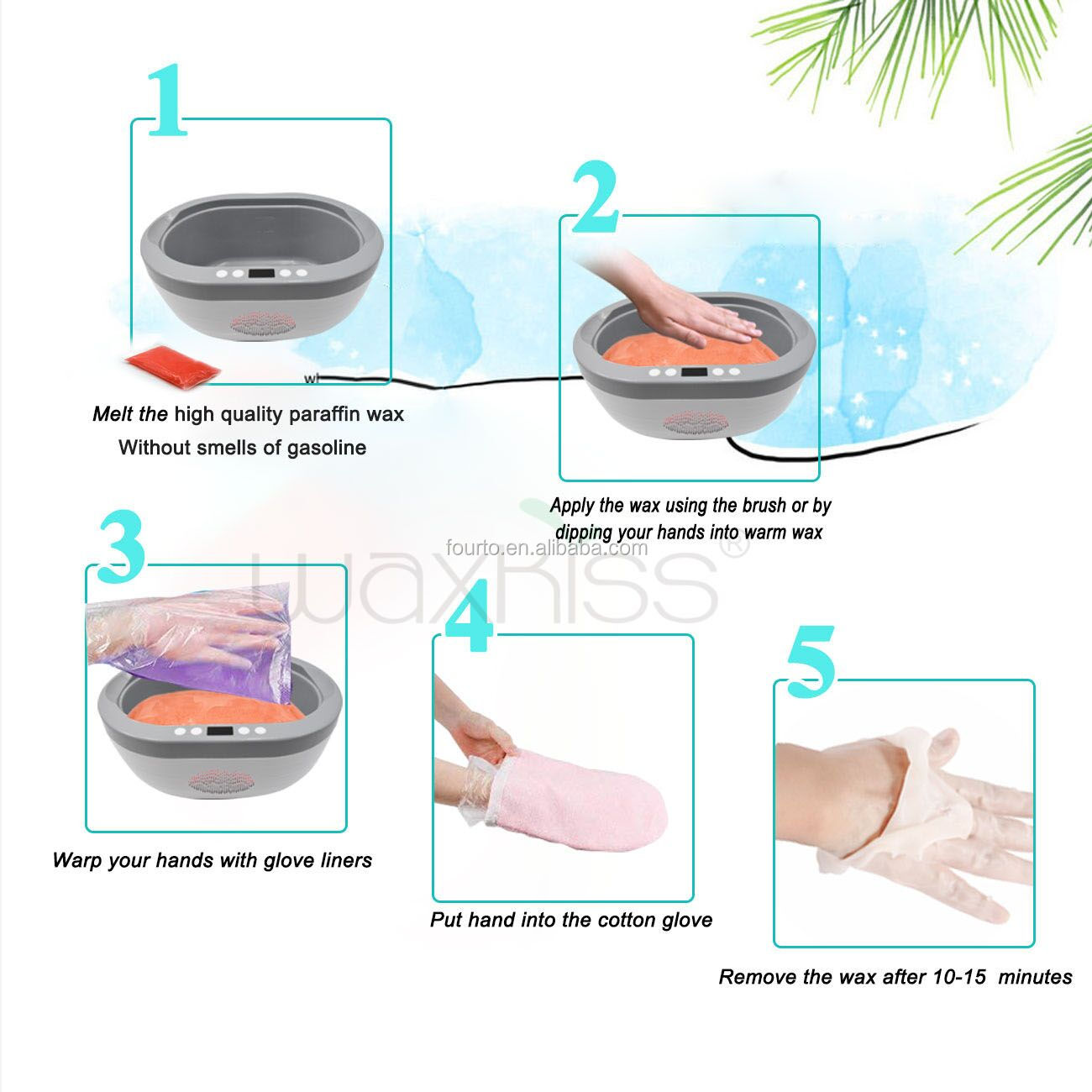 1

Melt the high quality paraffin wax
Without smells of gasoline

2

Apply the wax using the brush or by dipping your hands into warm wax

fourto.en.alibaba.com

waxkiss®

3

Warp your hands with glove liners

4

Put hand into the cotton glove

5

Remove the wax after 10-15 minutes