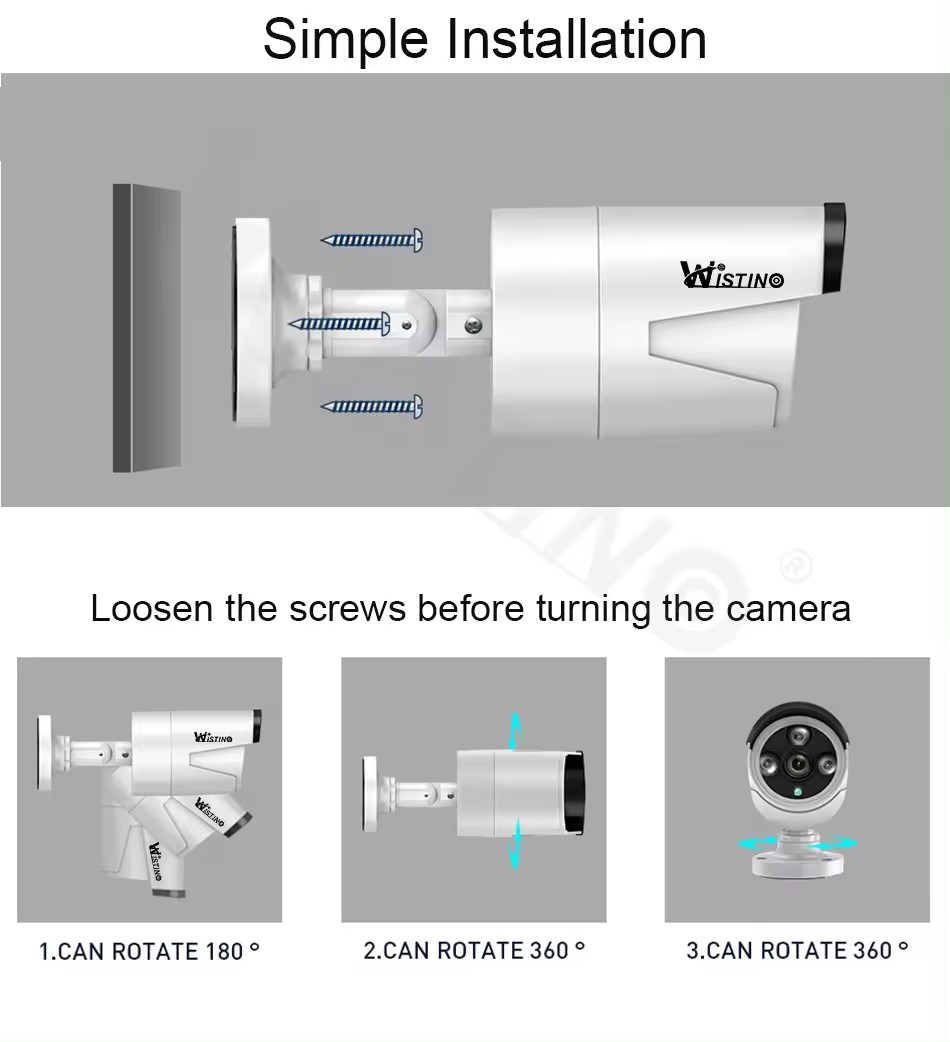 Simple Installation

WISTINO

Loosen the screws before turning the camera

WISTINO

WISTINO

WISTINO

1.CAN ROTATE 180 °

2.CAN ROTATE 360 °

3.CAN ROTATE 360 °