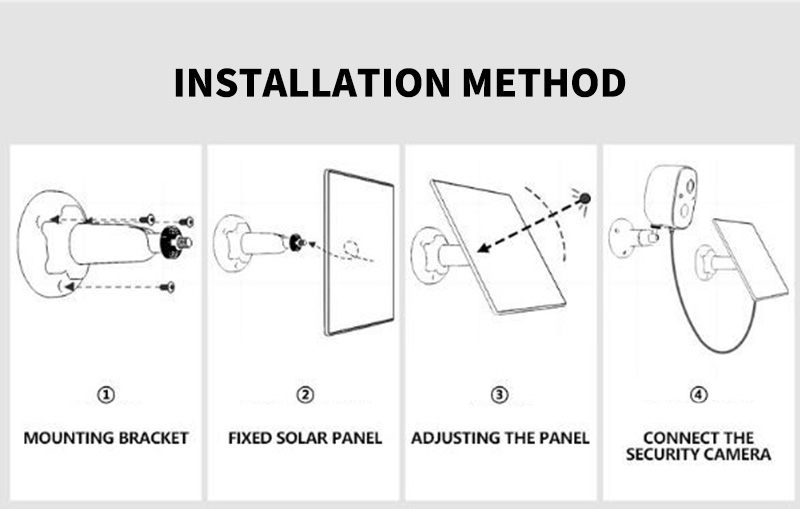 INSTALLATION METHOD

①

MOUNTING BRACKET

②

FIXED SOLAR PANEL

③

ADJUSTING THE PANEL

④

CONNECT THE SECURITY CAMERA