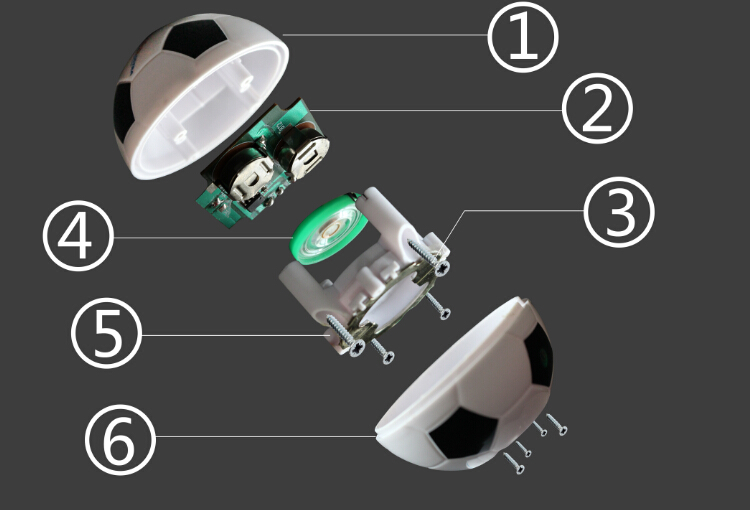 ①
②
③
④
⑤
⑥