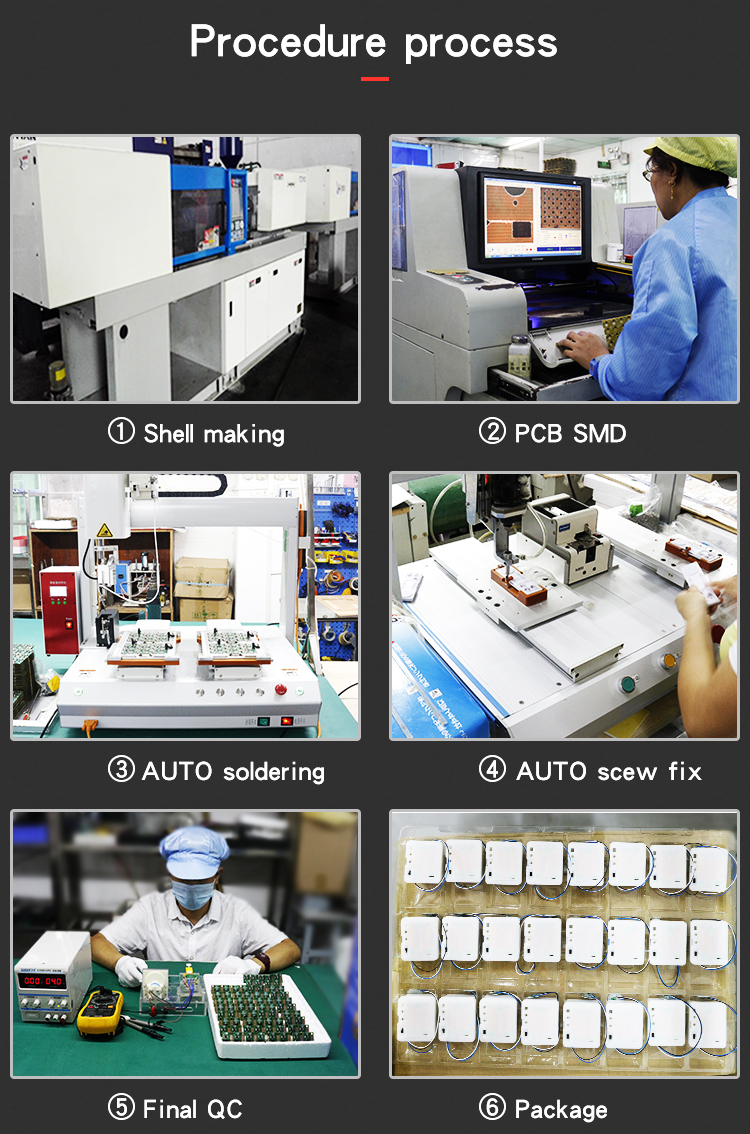 Procedure process

① Shell making

② PCB SMD

③ AUTO soldering

④ AUTO scew fix

⑤ Final QC

⑥ Package