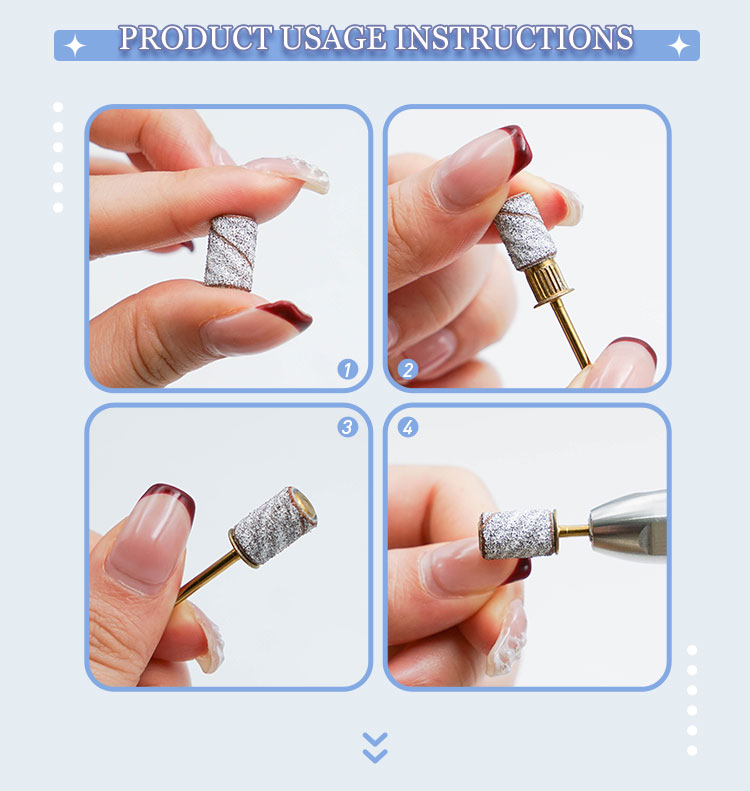 PRODUCT USAGE INSTRUCTIONS

1

2

3

4