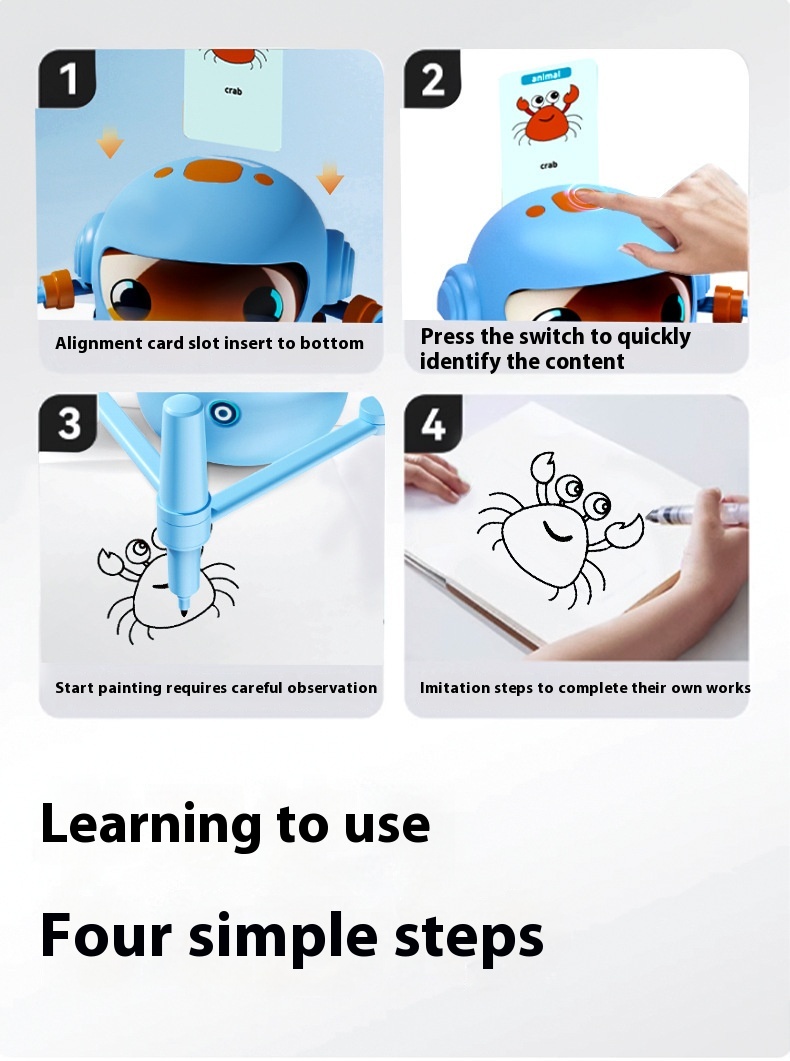 1

crab

Alignment card slot insert to bottom

2

animal

crab

Press the switch to quickly identify the content

3

Start painting requires careful observation

4

Imitation steps to complete their own works

Learning to use

Four simple steps