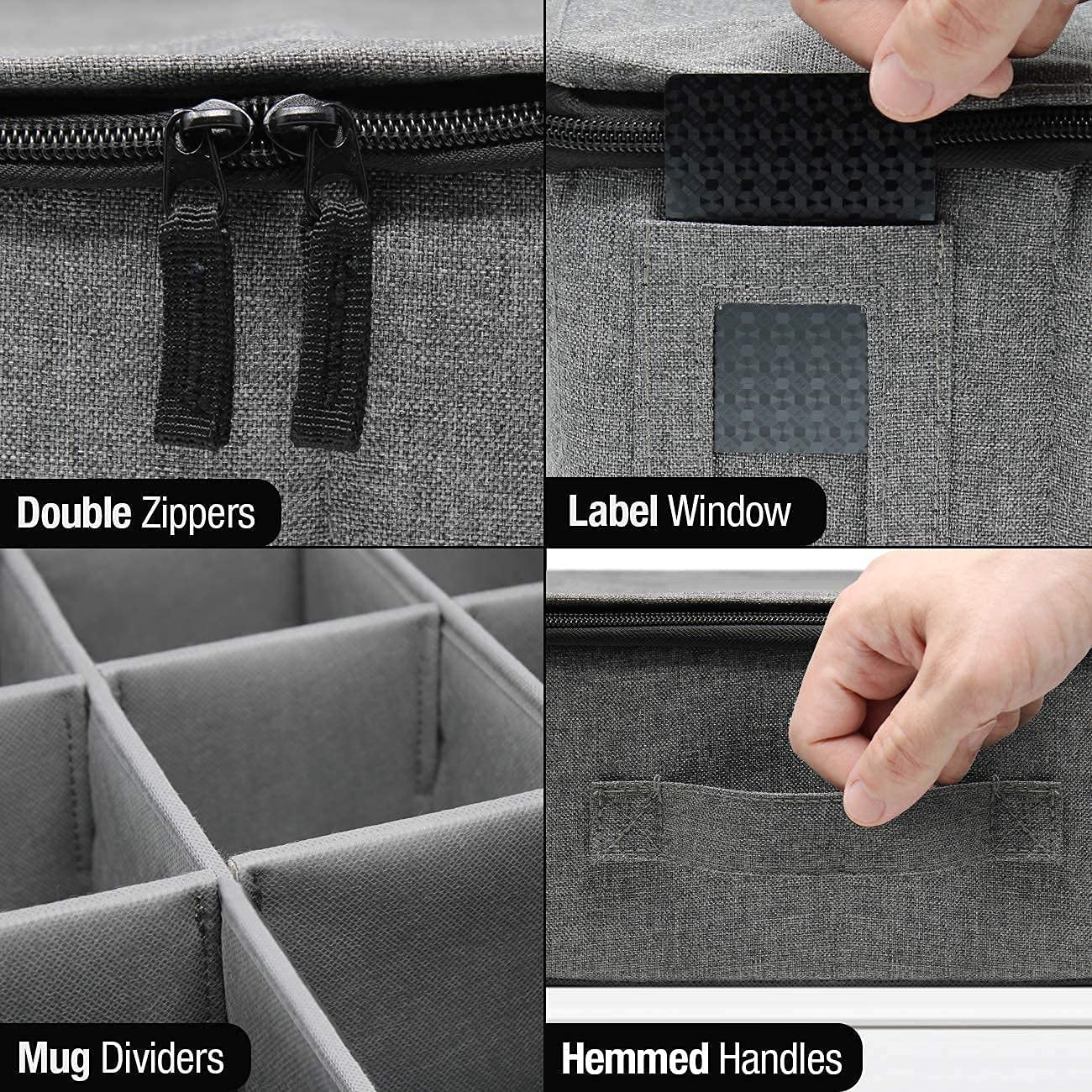 Double Zippers

Label Window

Mug Dividers

Hemmed Handles