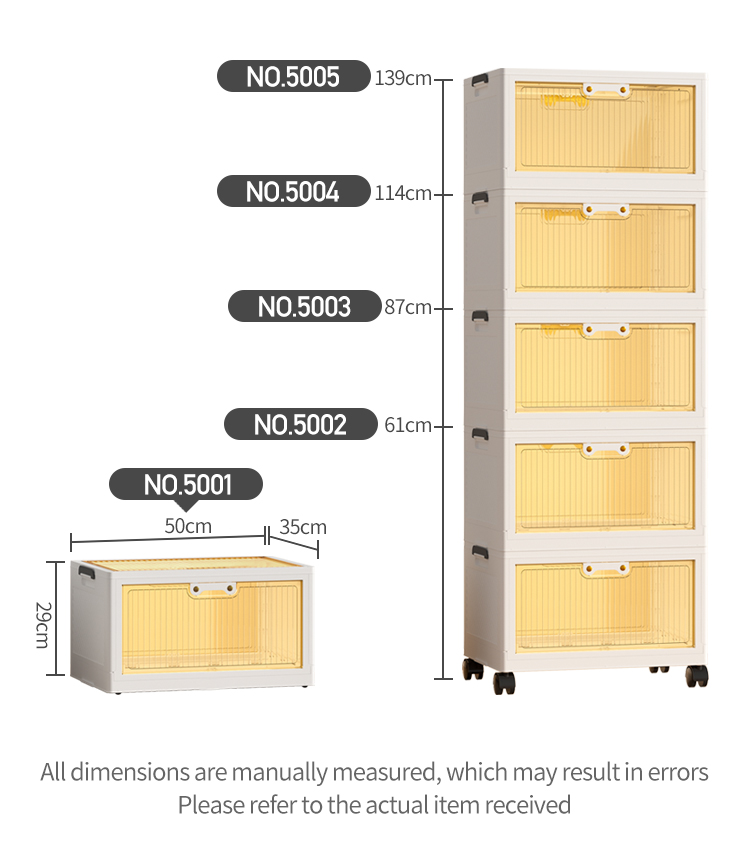 NO.5005 139cm

NO.5004 114cm

NO.5003 87cm

NO.5002 61cm

NO.5001

50cm

35cm

29cm

All dimensions are manually measured, which may result in errors
Please refer to the actual item received