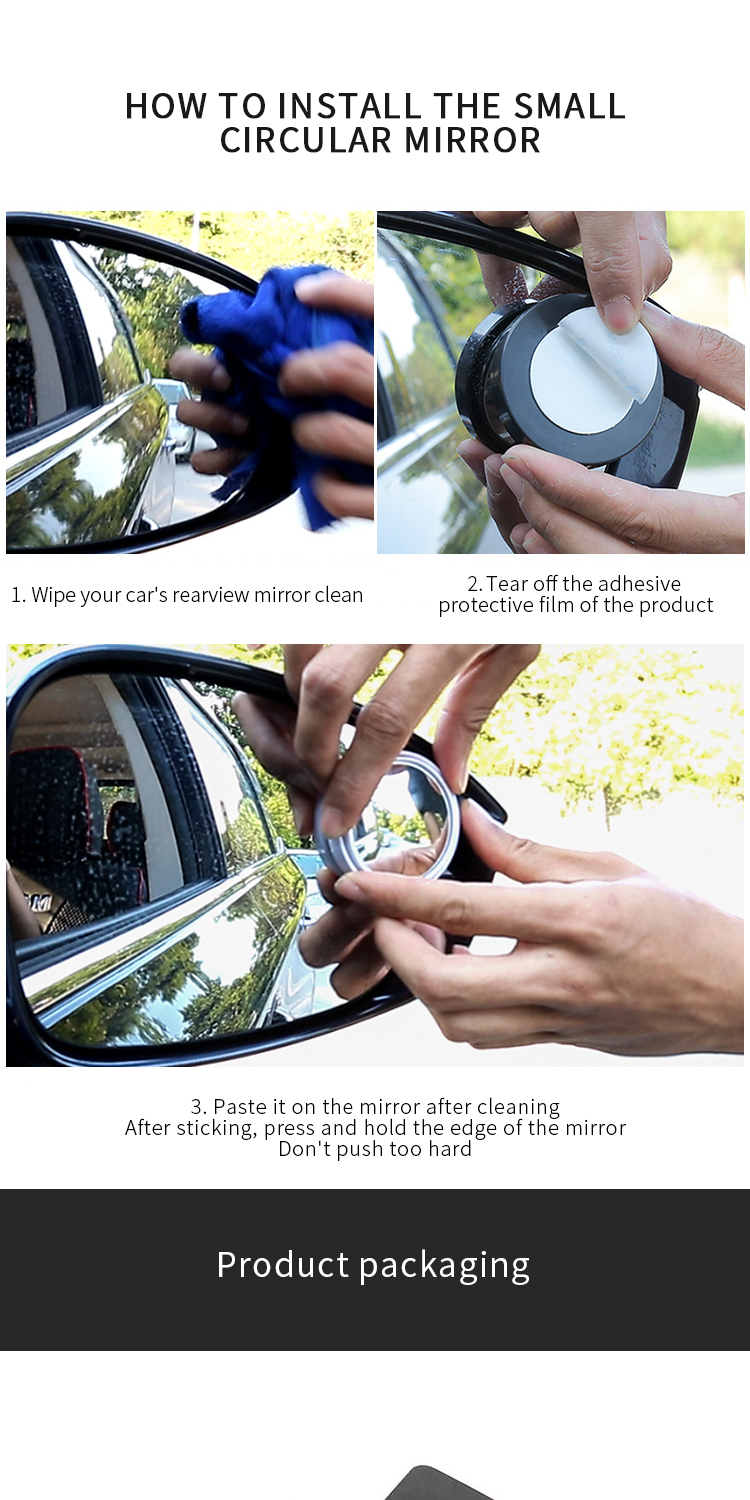 HOW TO INSTALL THE SMALL CIRCULAR MIRROR

1. Wipe your car's rearview mirror clean

2. Tear off the adhesive protective film of the product

3. Paste it on the mirror after cleaning
After sticking, press and hold the edge of the mirror
Don't push too hard

Product packaging