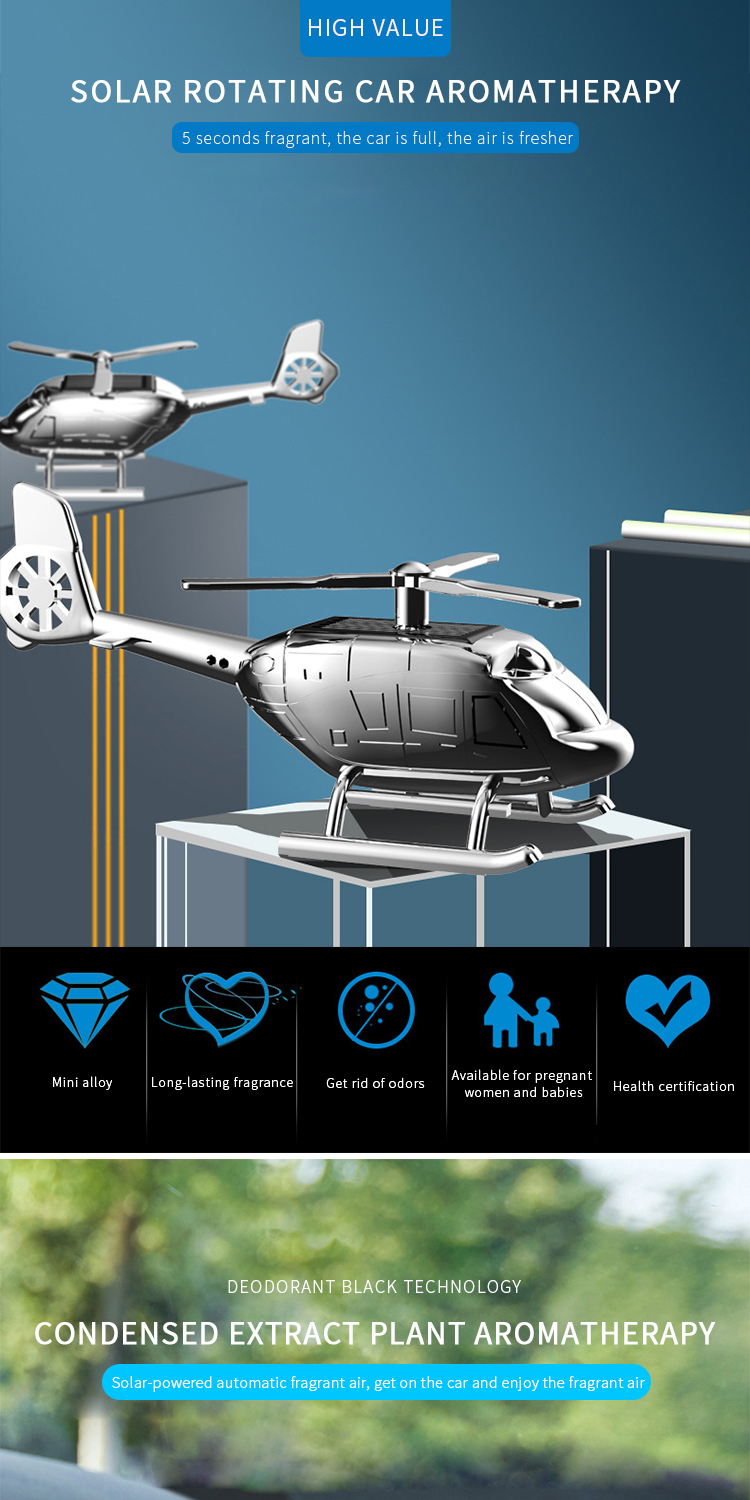 HIGH VALUE

SOLAR ROTATING CAR AROMATHERAPY

5 seconds fragrant, the car is full, the air is fresher

Mini alloy

Long-lasting fragrance

Get rid of odors

Available for pregnant women and babies

Health certification

DEODORANT BLACK TECHNOLOGY

CONDENSED EXTRACT PLANT AROMATHERAPY

Solar-powered automatic fragrant air, get on the car and enjoy the fragrant air