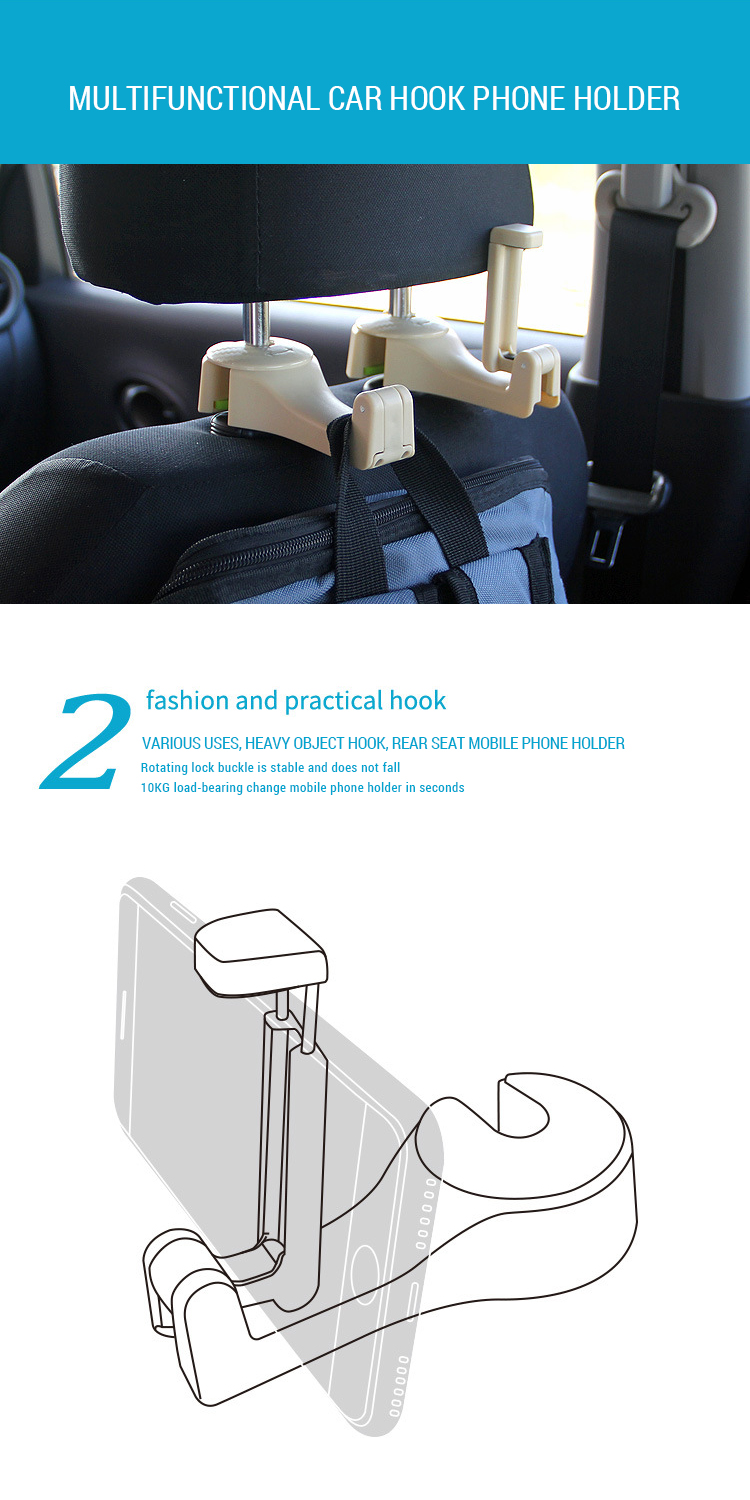 MULTIFUNCTIONAL CAR HOOK PHONE HOLDER

2 fashion and practical hook

VARIOUS USES, HEAVY OBJECT HOOK, REAR SEAT MOBILE PHONE HOLDER
Rotating lock buckle is stable and does not fall
10KG load-bearing change mobile phone holder in seconds