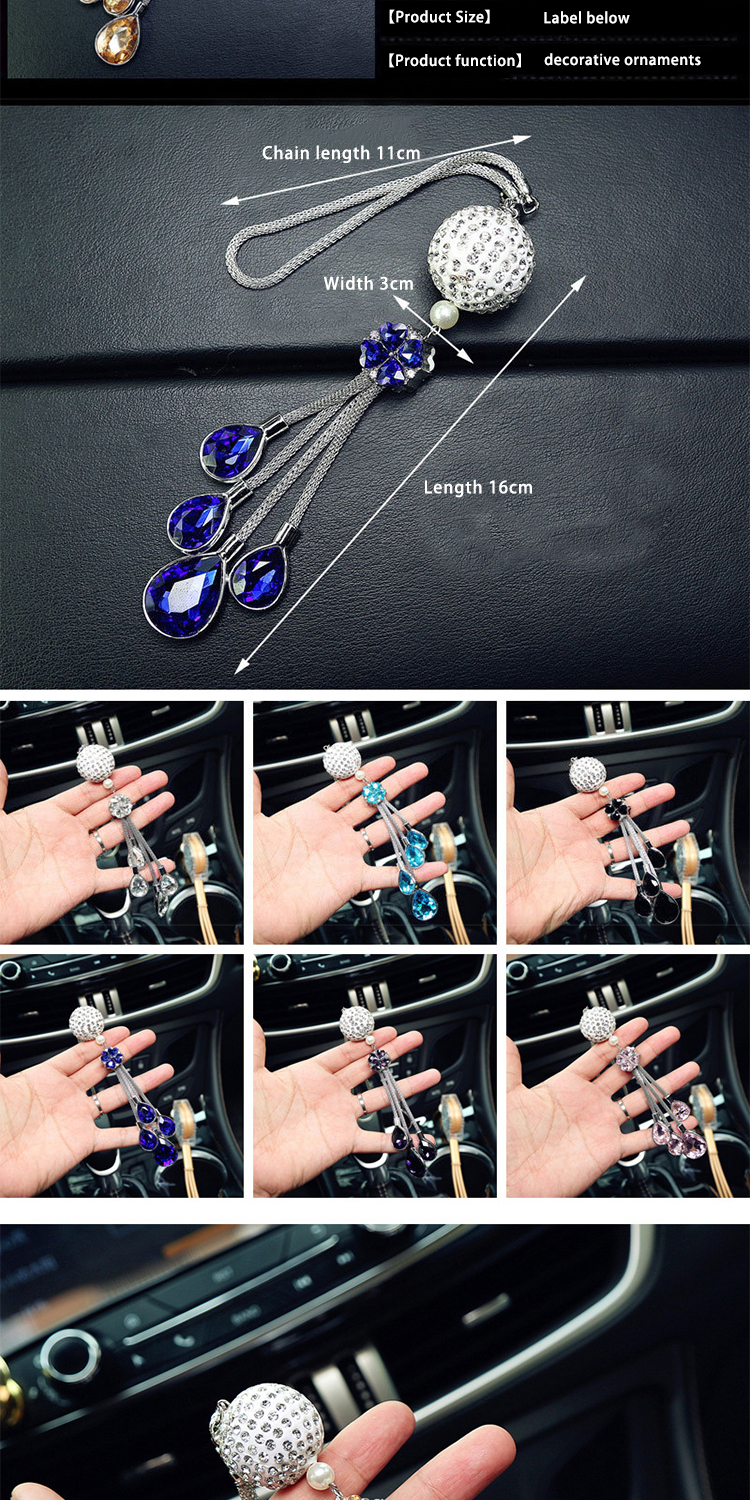 【Product Size】 Label below

【Product function】 decorative ornaments

Chain length 11cm

Width 3cm

Length 16cm