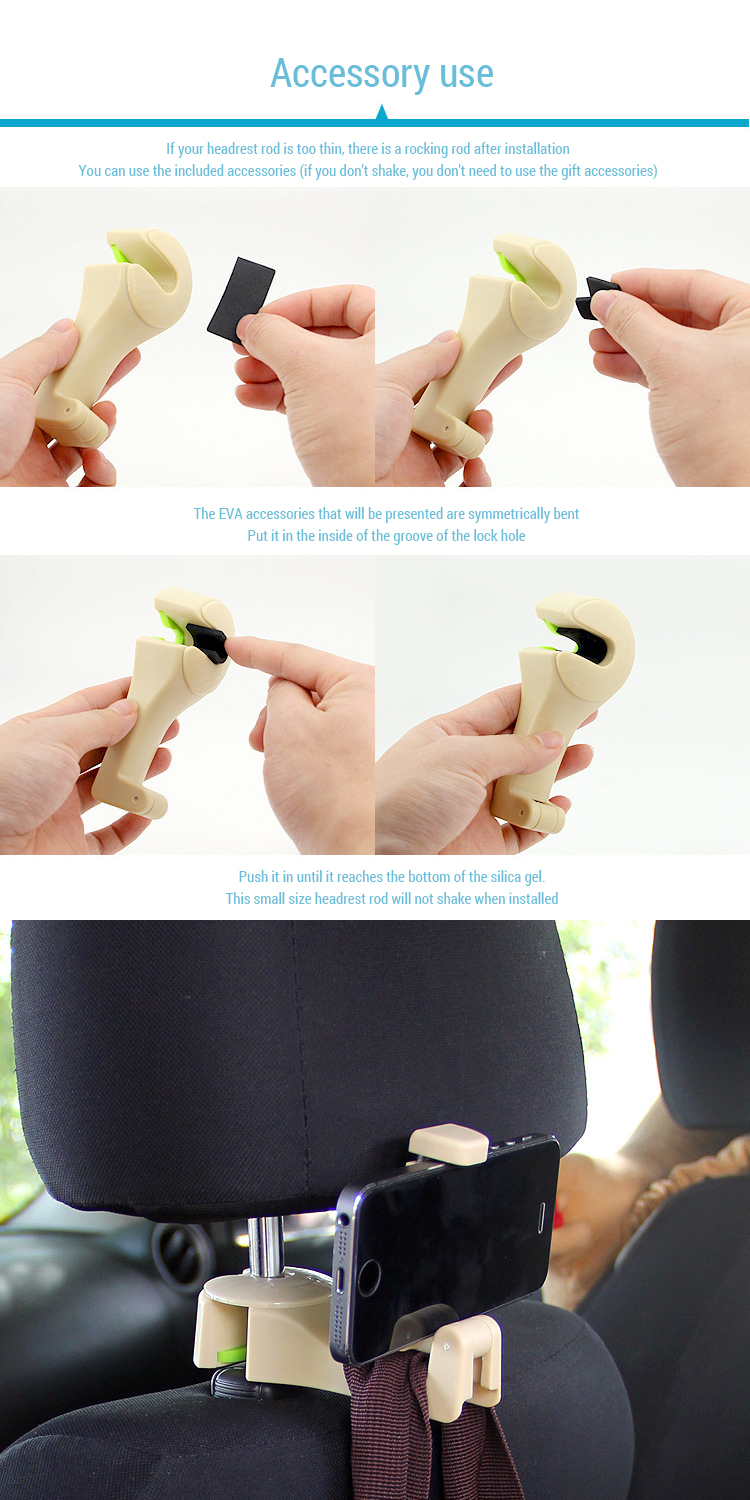 Accessory use

If your headrest rod is too thin, there is a rocking rod after installation
You can use the included accessories (if you don't shake, you don't need to use the gift accessories)

The EVA accessories that will be presented are symmetrically bent
Put it in the inside of the groove of the lock hole

Push it in until it reaches the bottom of the silica gel.
This small size headrest rod will not shake when installed