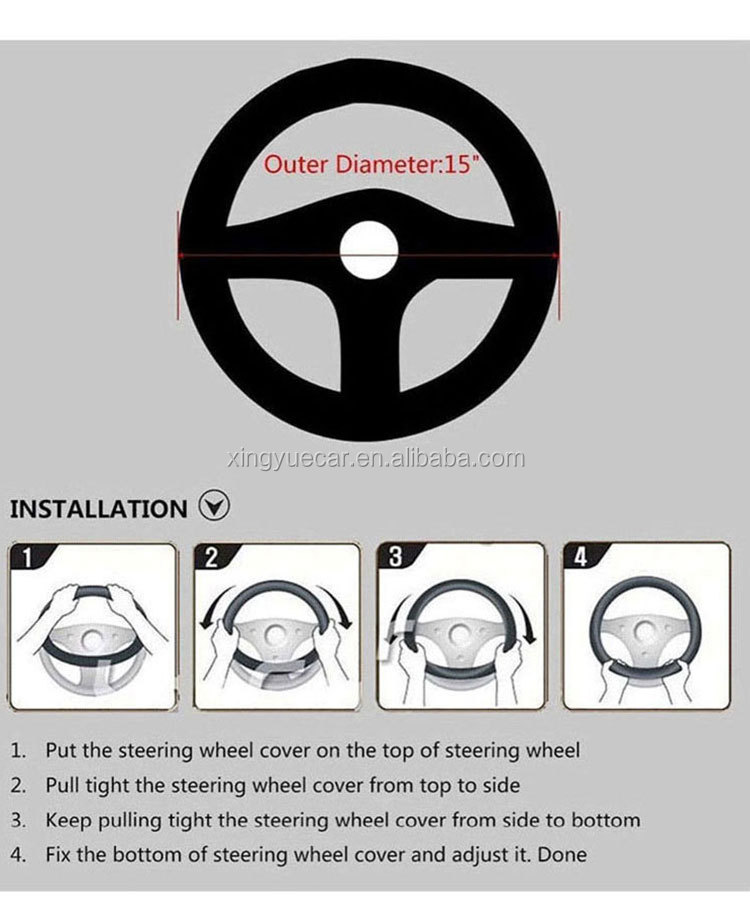 Outer Diameter:15"

xingyuecar.en.alibaba.com

INSTALLATION

1

2

3

4

1. Put the steering wheel cover on the top of steering wheel
2. Pull tight the steering wheel cover from top to side
3. Keep pulling tight the steering wheel cover from side to bottom
4. Fix the bottom of steering wheel cover and adjust it. Done