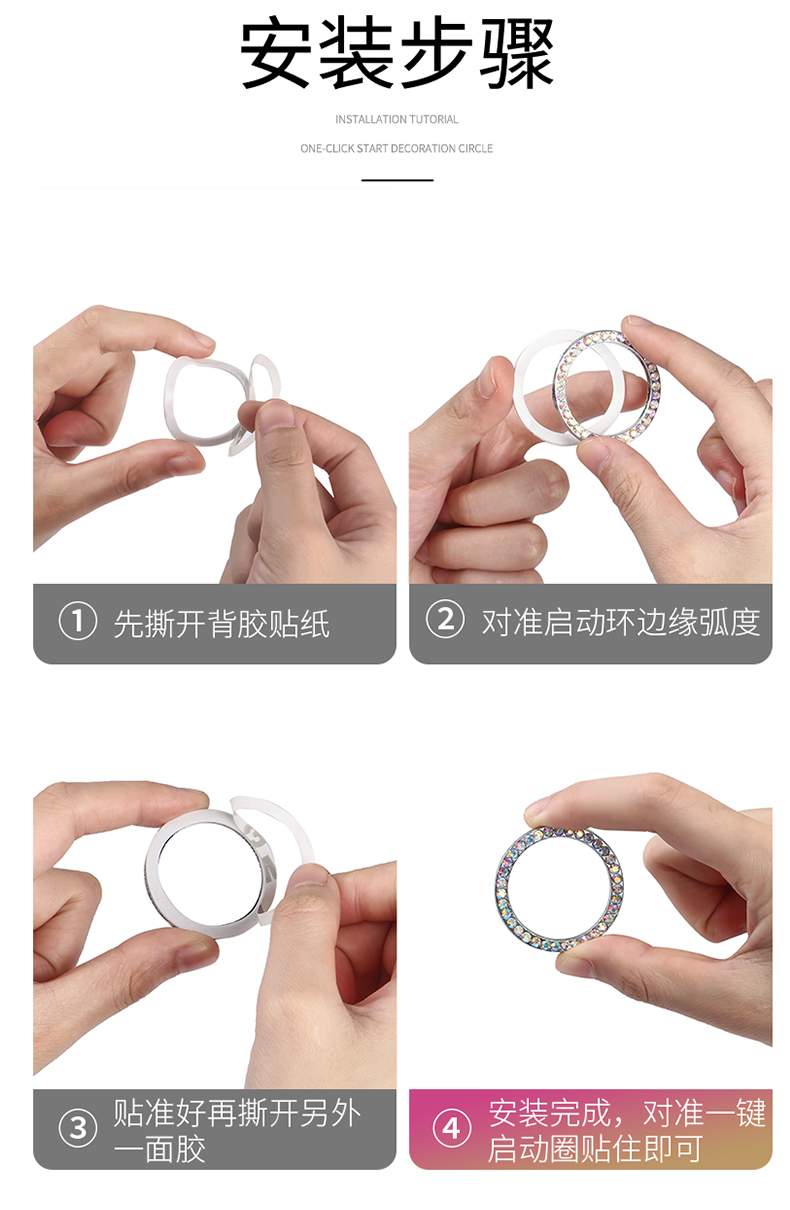 安装步骤

INSTALLATION TUTORIAL

ONE-CLICK START DECORATION CIRCLE

① 先撕开背胶贴纸

② 对准启动环边缘弧度

③ 贴准好再撕开另外一面胶

④ 安装完成，对准一键启动圈贴住即可