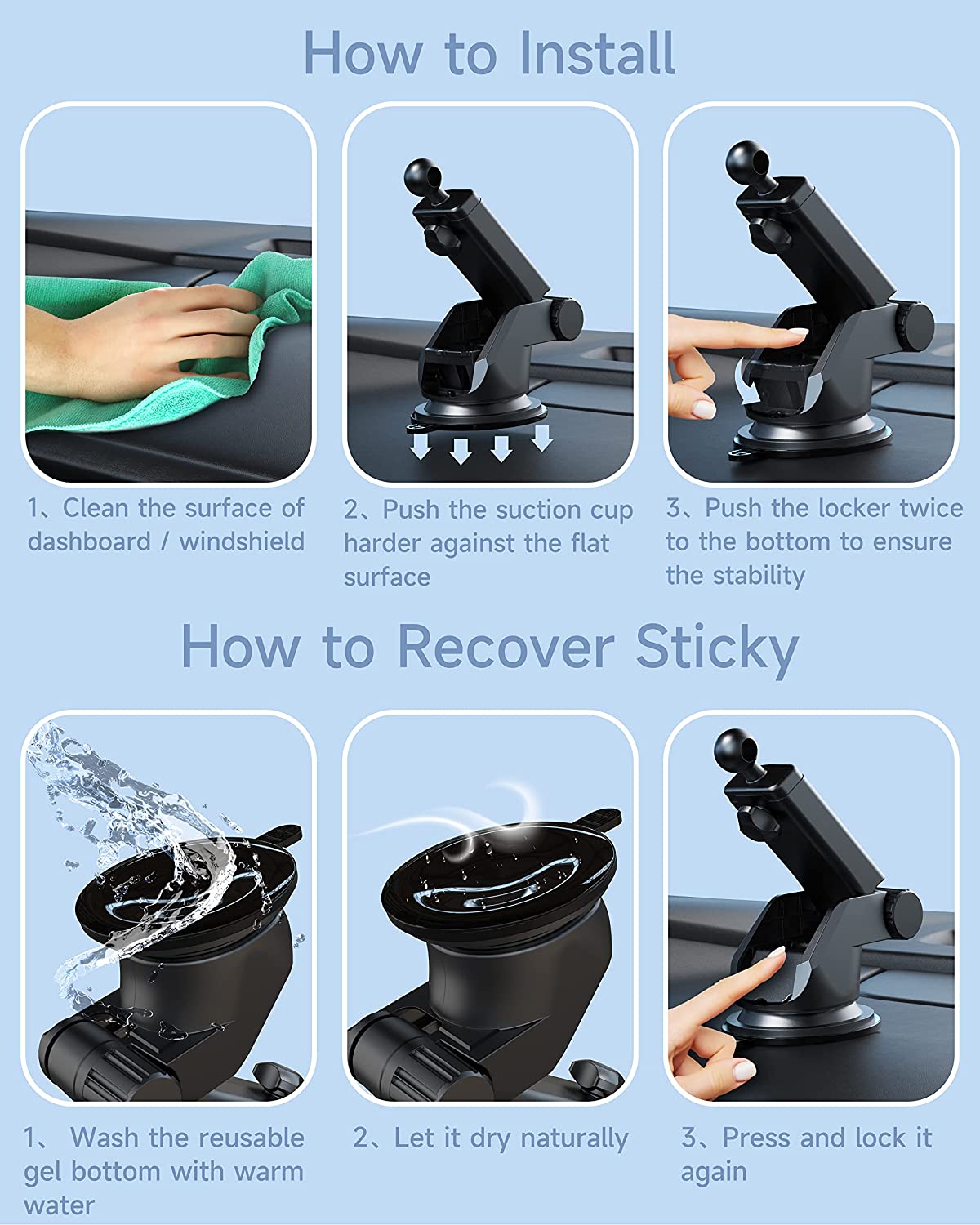 How to Install

1、Clean the surface of dashboard / windshield

2、Push the suction cup harder against the flat surface

3、Push the locker twice to the bottom to ensure the stability

How to Recover Sticky

1、 Wash the reusable gel bottom with warm water

2、Let it dry naturally

3、Press and lock it again