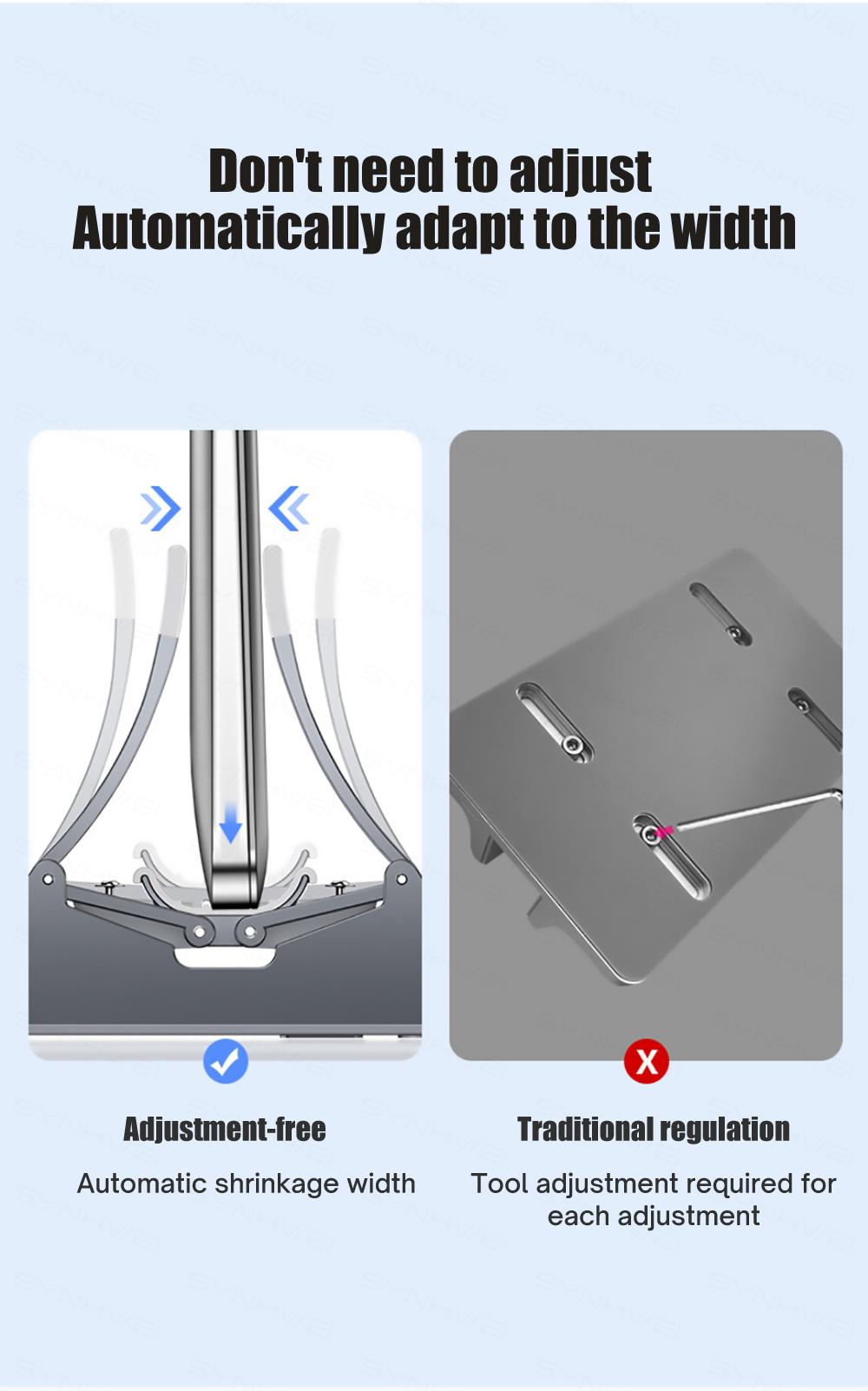 Don't need to adjust
Automatically adapt to the width

Adjustment-free

Automatic shrinkage width

X

Traditional regulation

Tool adjustment required for each adjustment