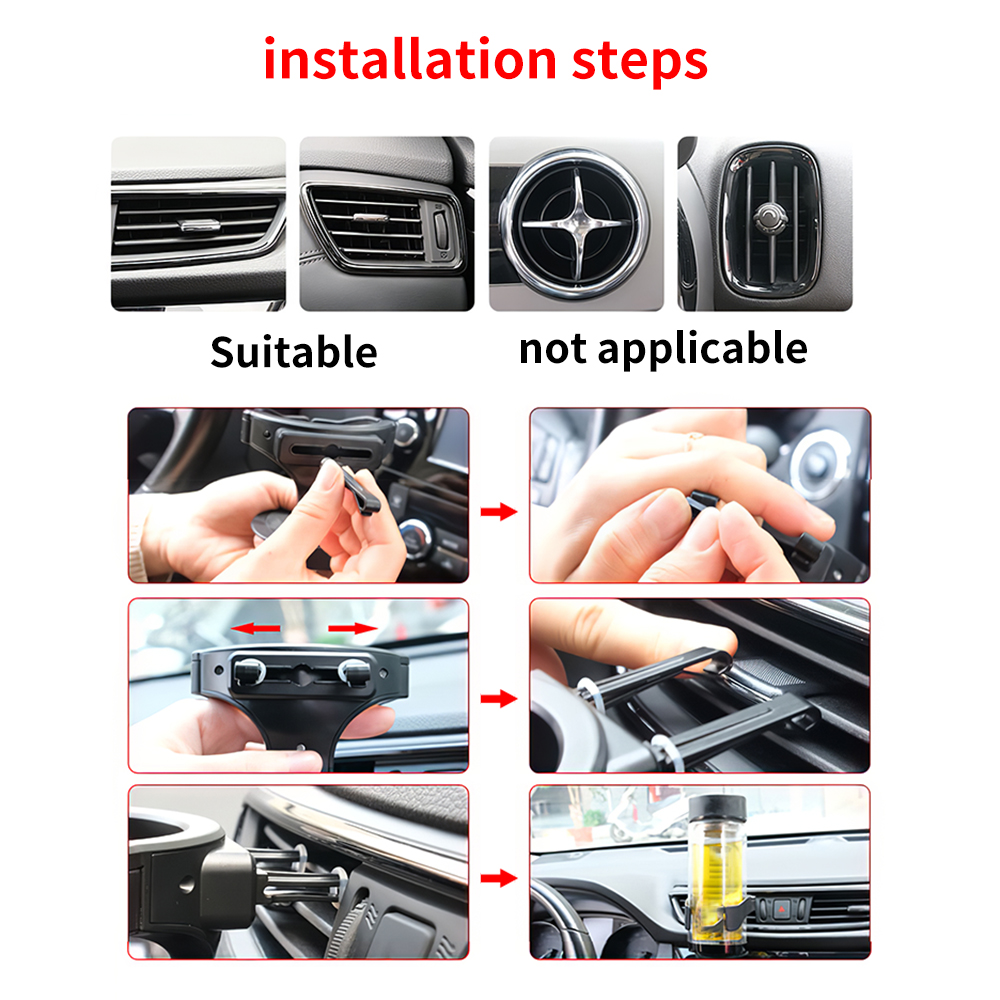 installation steps

Suitable

not applicable