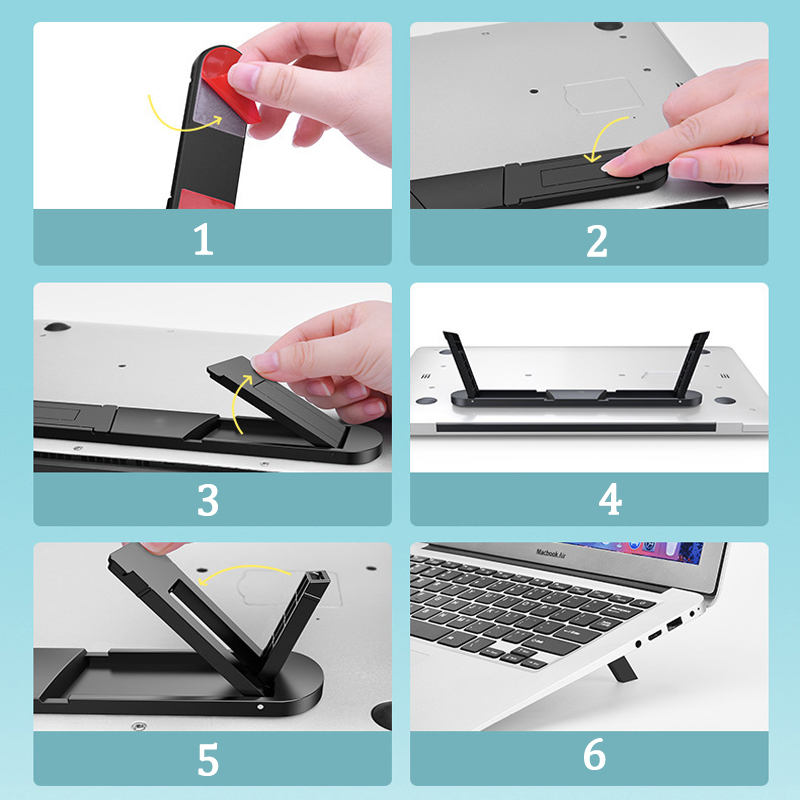 1

2

3

4

5

MacBook Air

6