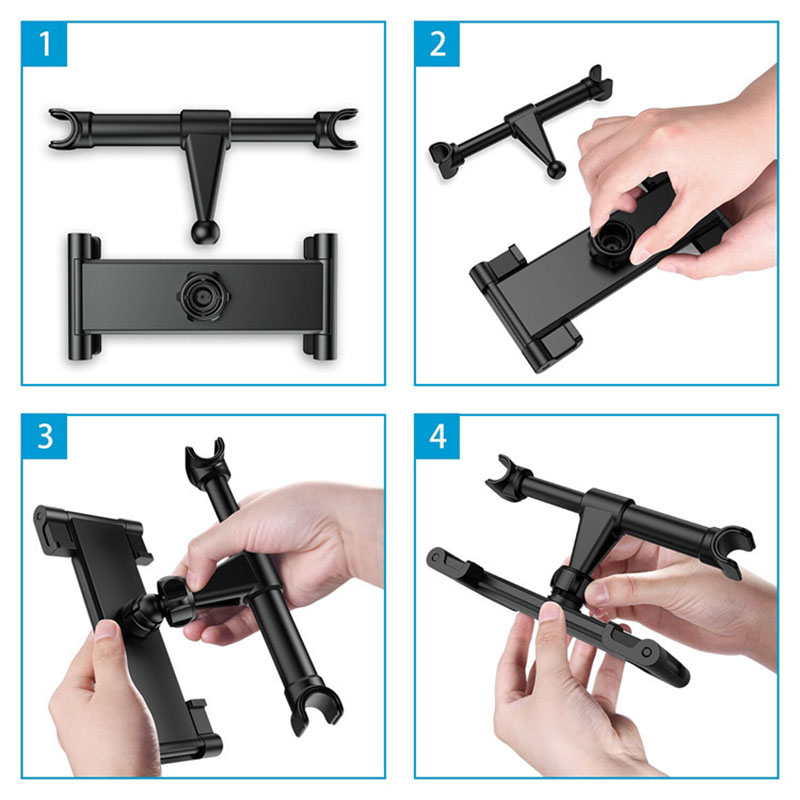 1

2

3

4