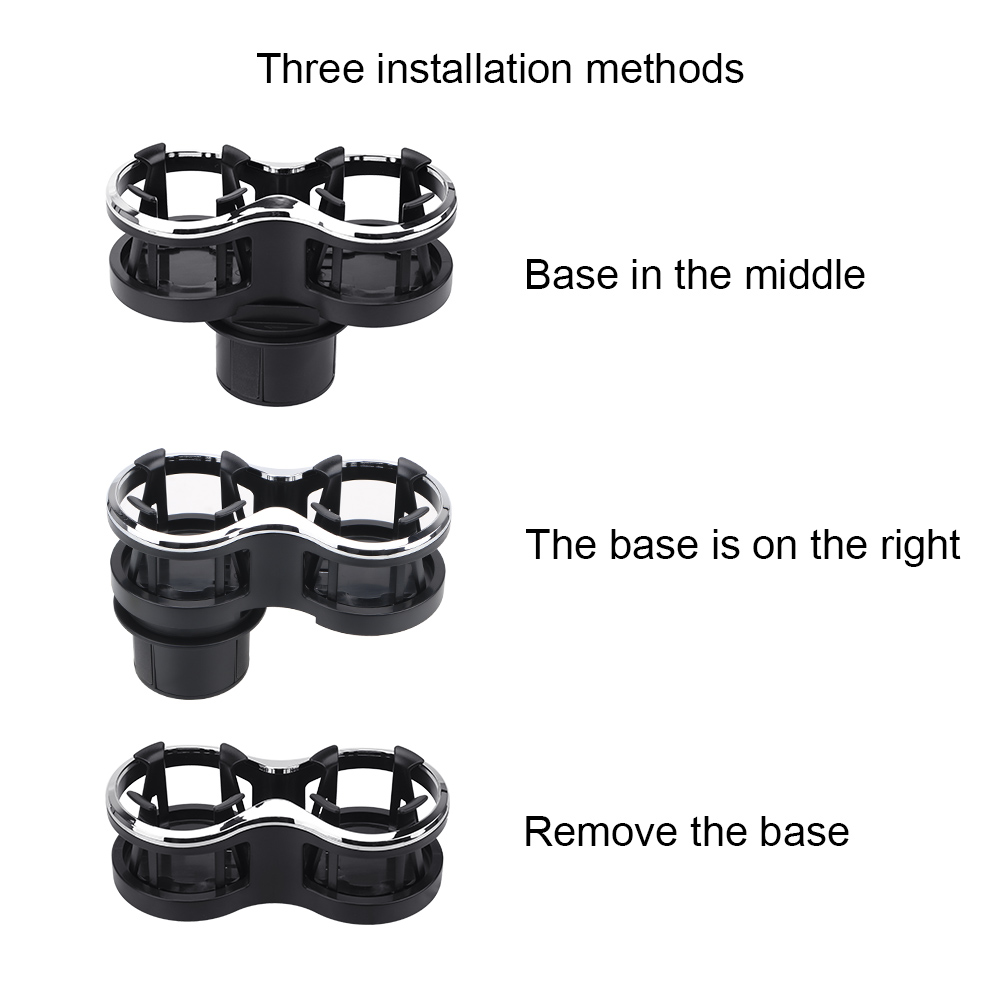 Three installation methods

Base in the middle

The base is on the right

Remove the base