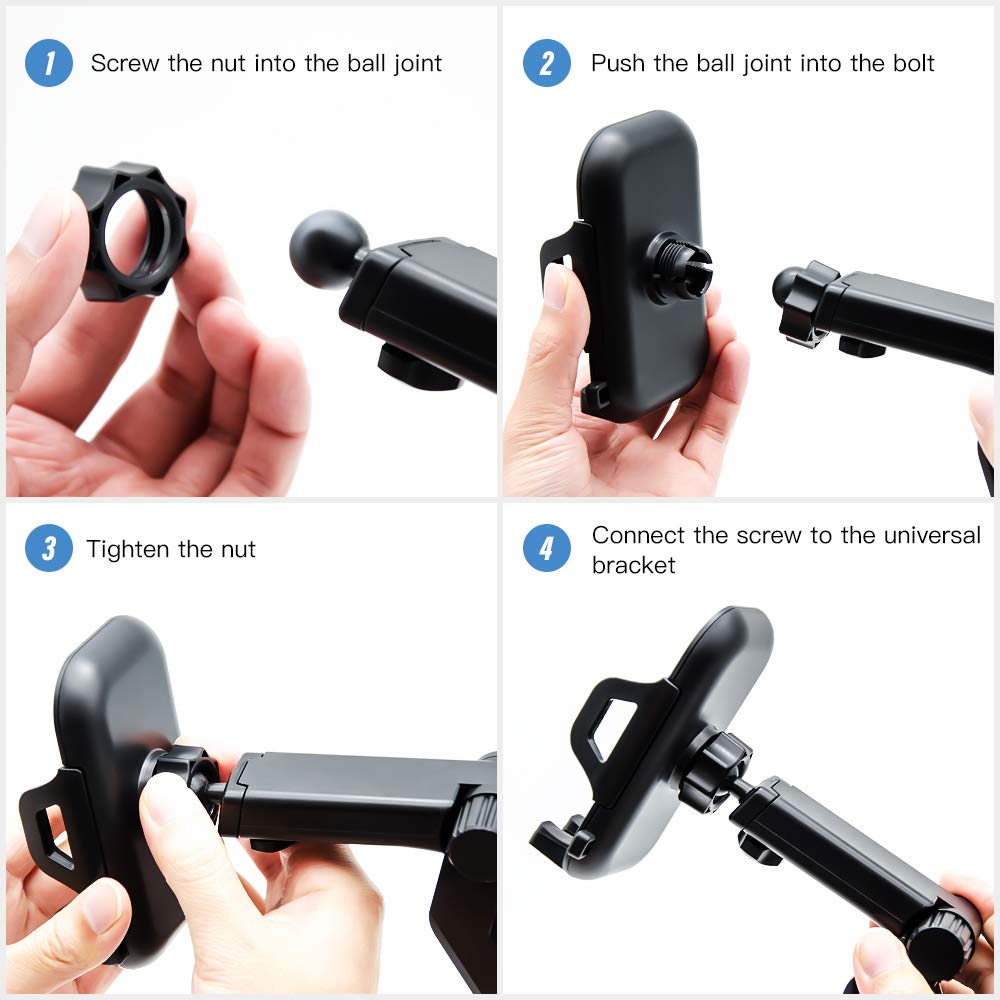 1 Screw the nut into the ball joint

2 Push the ball joint into the bolt

3 Tighten the nut

4 Connect the screw to the universal bracket