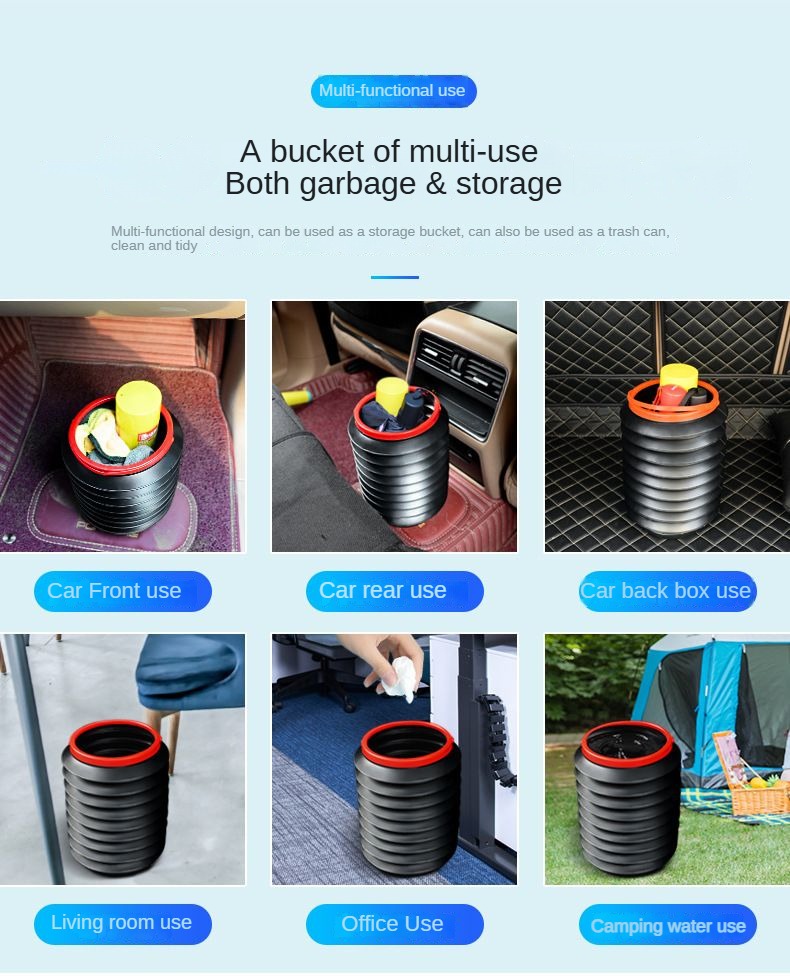 Multi-functional use

A bucket of multi-use
Both garbage & storage

Multi-functional design, can be used as a storage bucket, can also be used as a trash can, clean and tidy

Car Front use

Car rear use

Car back box use

Living room use

Office Use

Camping water use