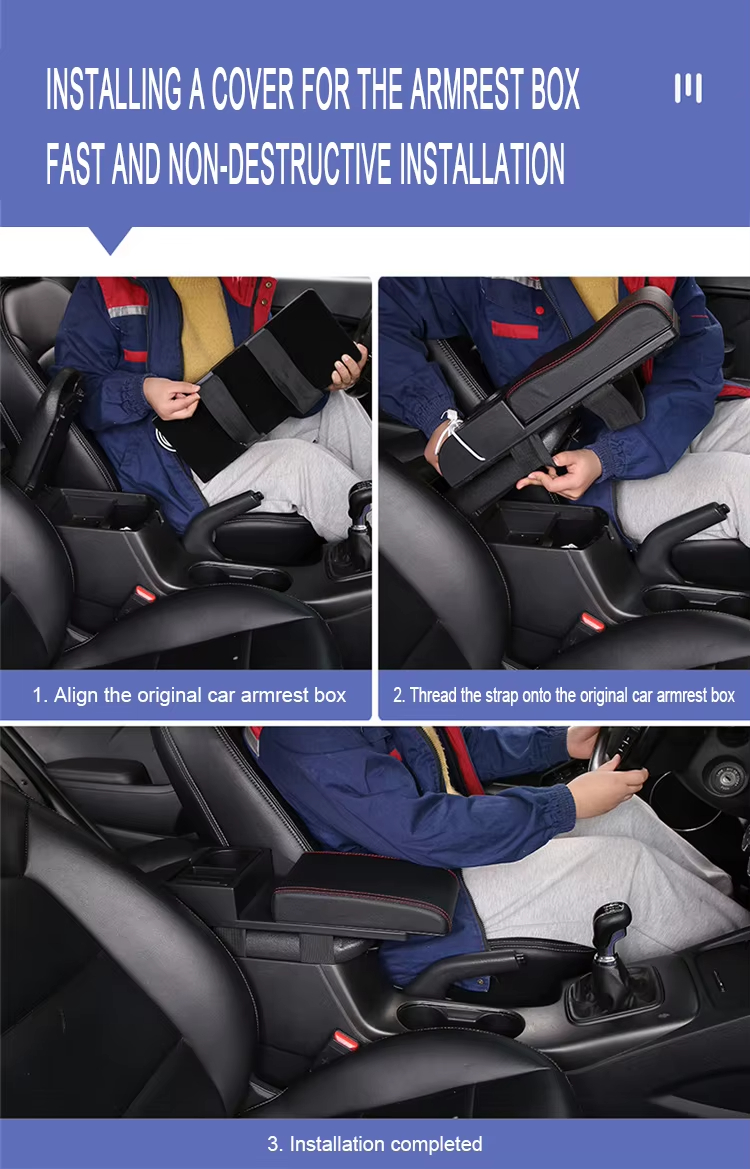 INSTALLING A COVER FOR THE ARMREST BOX

FAST AND NON-DESTRUCTIVE INSTALLATION

1. Align the original car armrest box

2. Thread the strap onto the original car armrest box

3. Installation completed