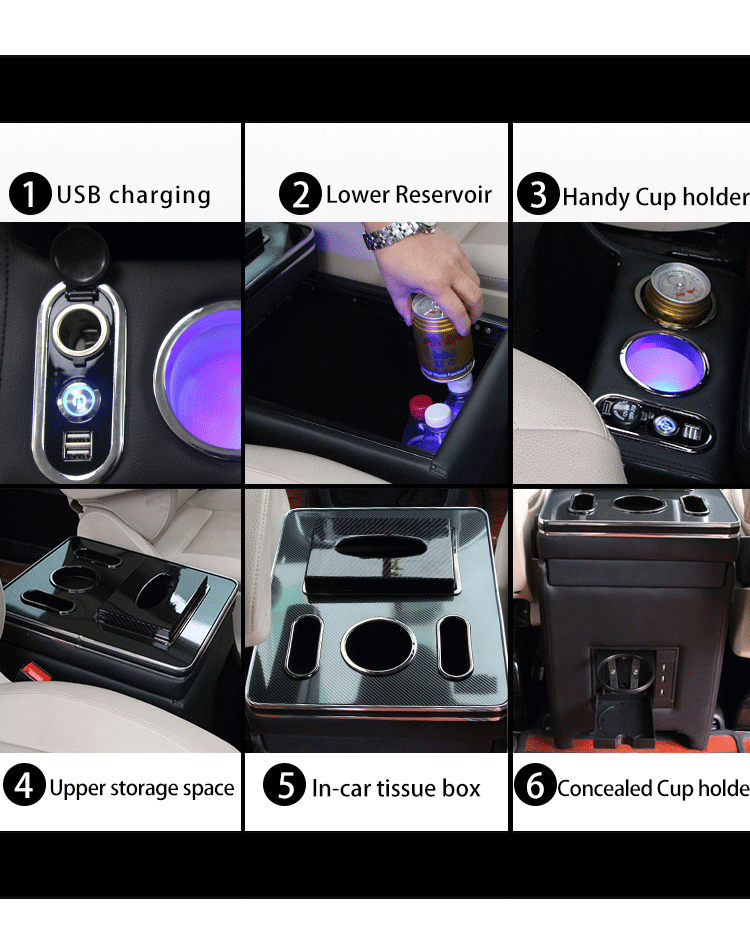 1 USB charging

2 Lower Reservoir

3 Handy Cup holder

4 Upper storage space

5 In-car tissue box

6 Concealed Cup holde