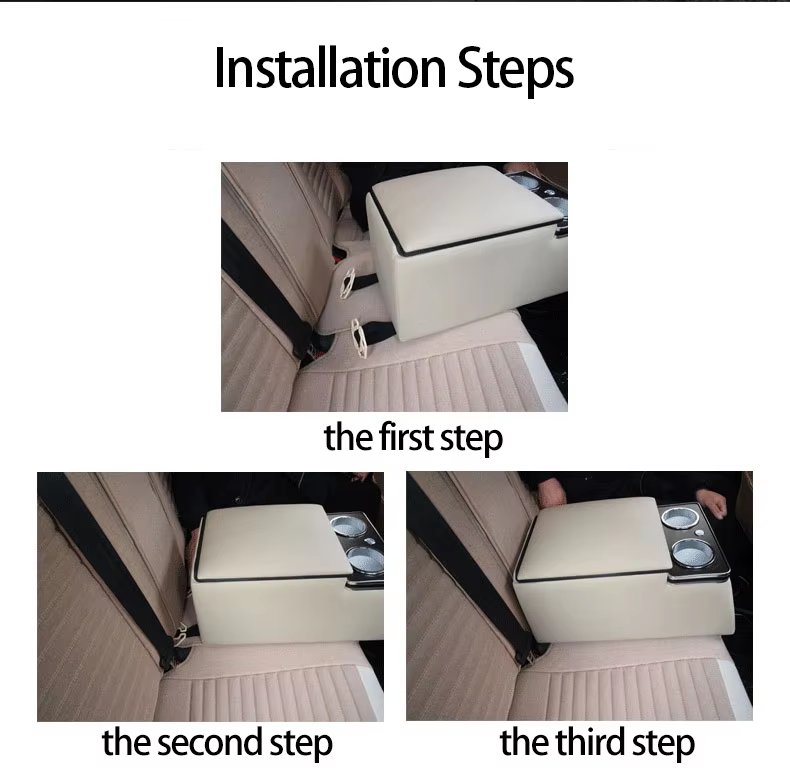 Installation Steps

the first step

the second step

the third step