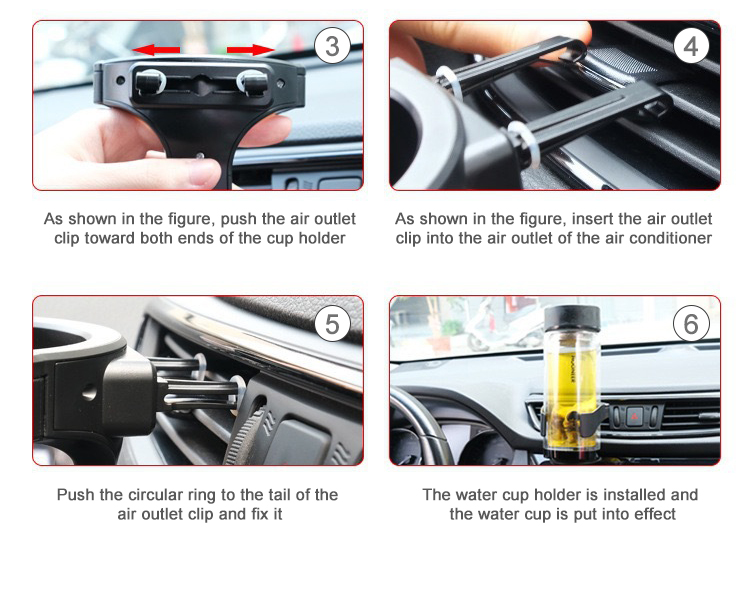 3

As shown in the figure, push the air outlet clip toward both ends of the cup holder

4

As shown in the figure, insert the air outlet clip into the air outlet of the air conditioner

5

Push the circular ring to the tail of the air outlet clip and fix it

6

The water cup holder is installed and the water cup is put into effect