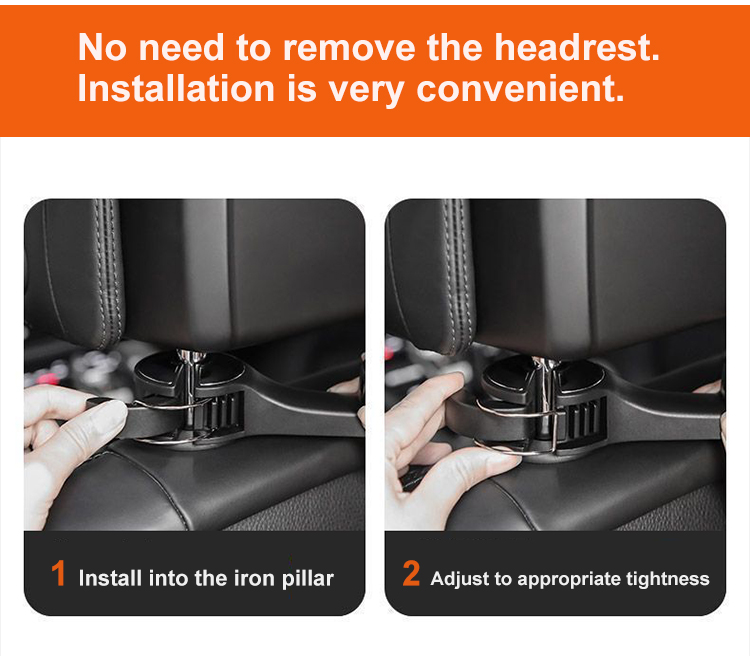 No need to remove the headrest.
Installation is very convenient.

1 Install into the iron pillar

2 Adjust to appropriate tightness