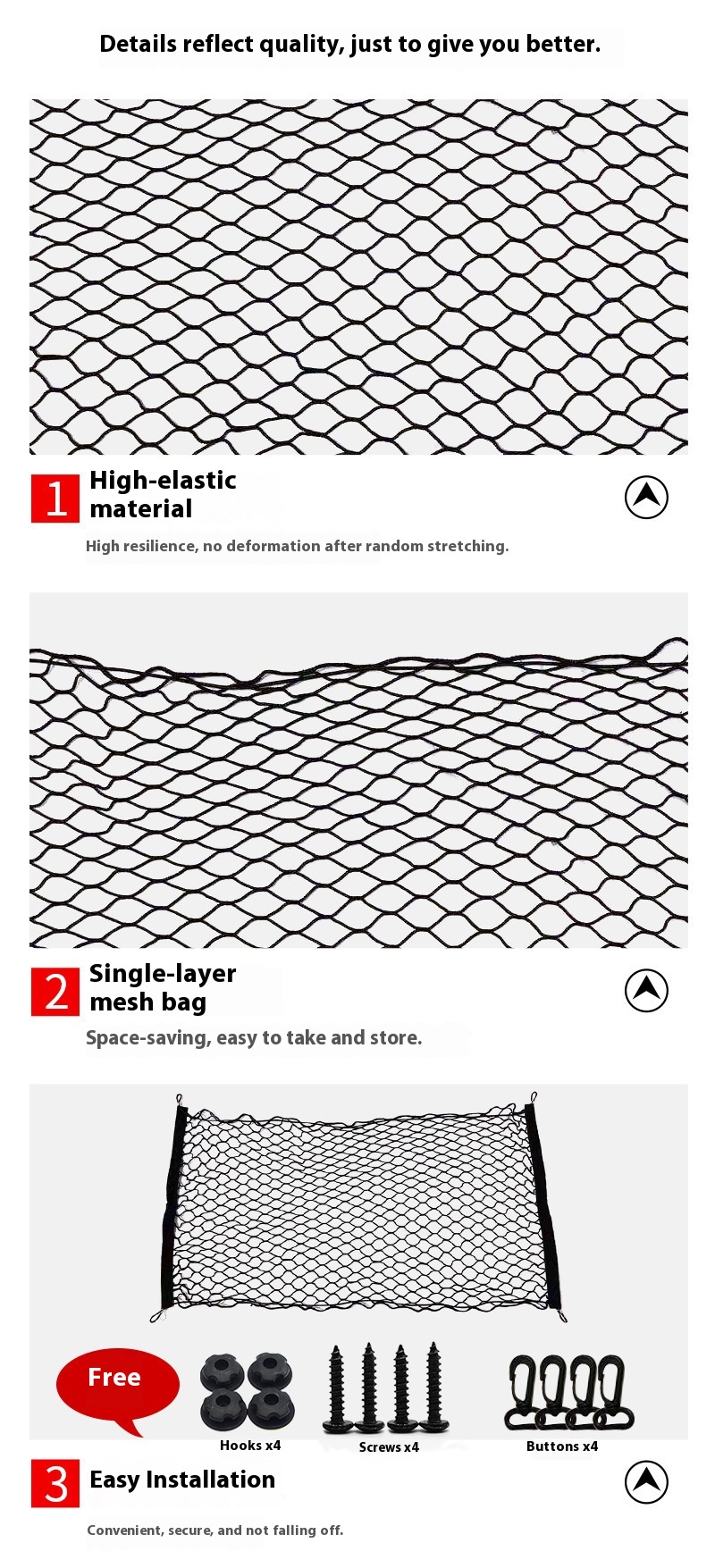 Details reflect quality, just to give you better.

1 High-elastic material

High resilience, no deformation after random stretching.

2 Single-layer mesh bag

Space-saving, easy to take and store.

Free

Hooks x4

Screws x4

Buttons x4

3 Easy Installation

Convenient, secure, and not falling off.