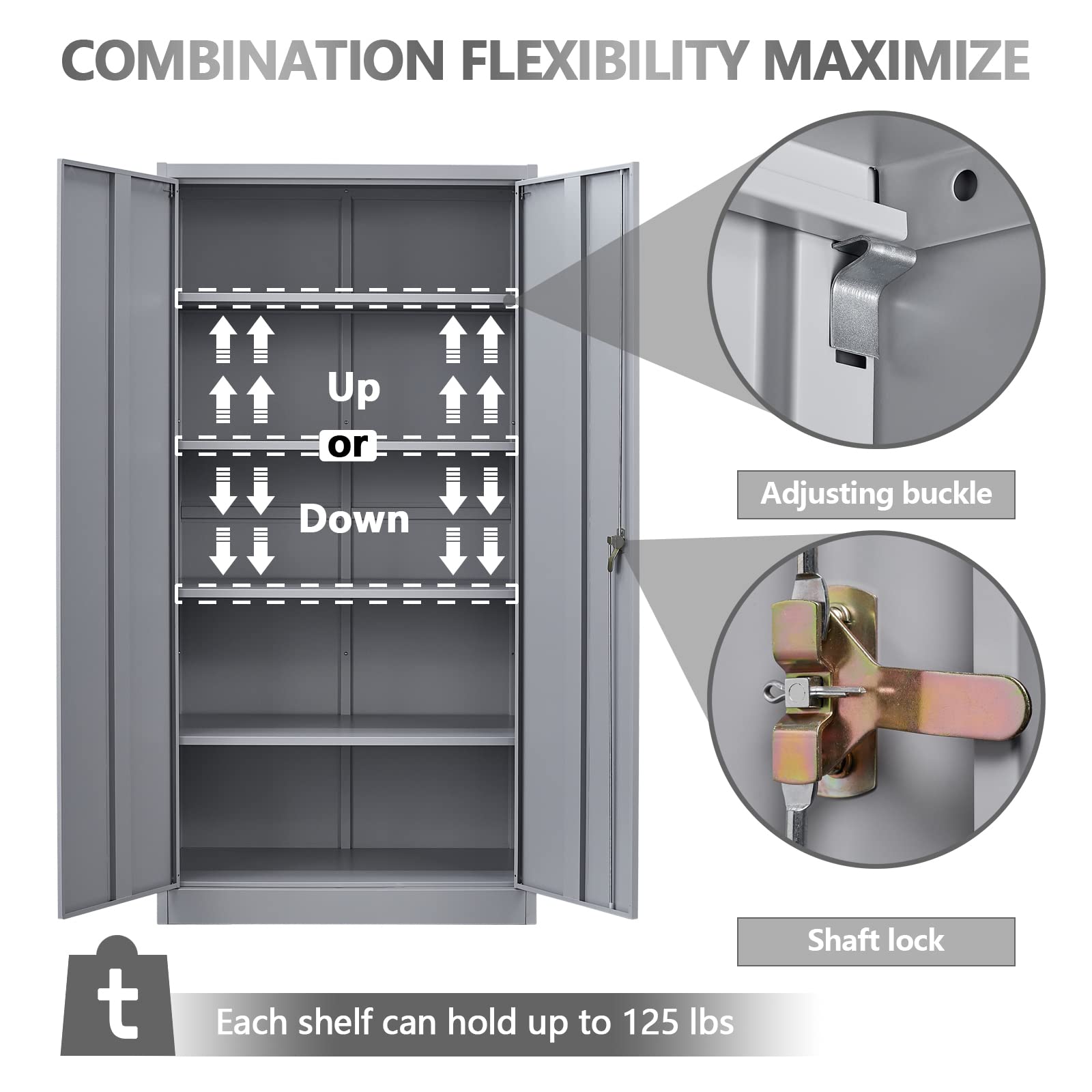 COMBINATION FLEXIBILITY MAXIMIZE

Up

or

Down

Adjusting buckle

Shaft lock

t

Each shelf can hold up to 125 lbs