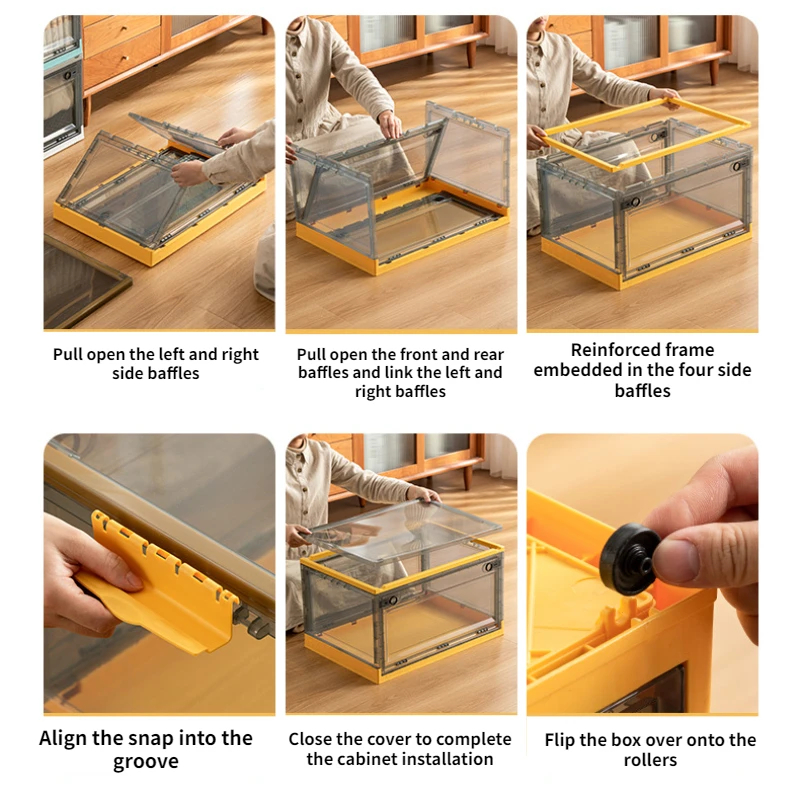 Pull open the left and right side baffles

Pull open the front and rear baffles and link the left and right baffles

Reinforced frame embedded in the four side baffles

Align the snap into the groove

Close the cover to complete the cabinet installation

Flip the box over onto the rollers