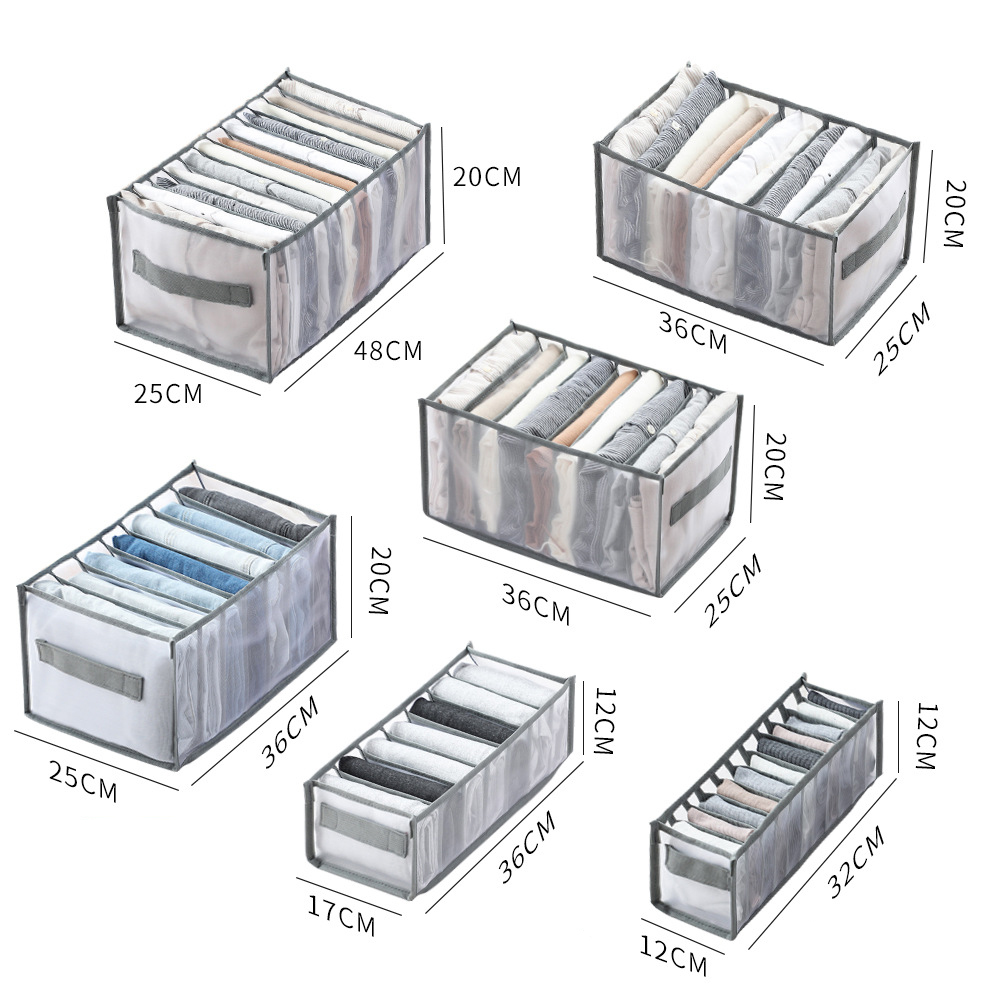 20CM
25CM
48CM

20CM
36CM
25CM

20CM
36CM
25CM

20CM
25CM
36CM

12CM
17CM
36CM

12CM
12CM
32CM