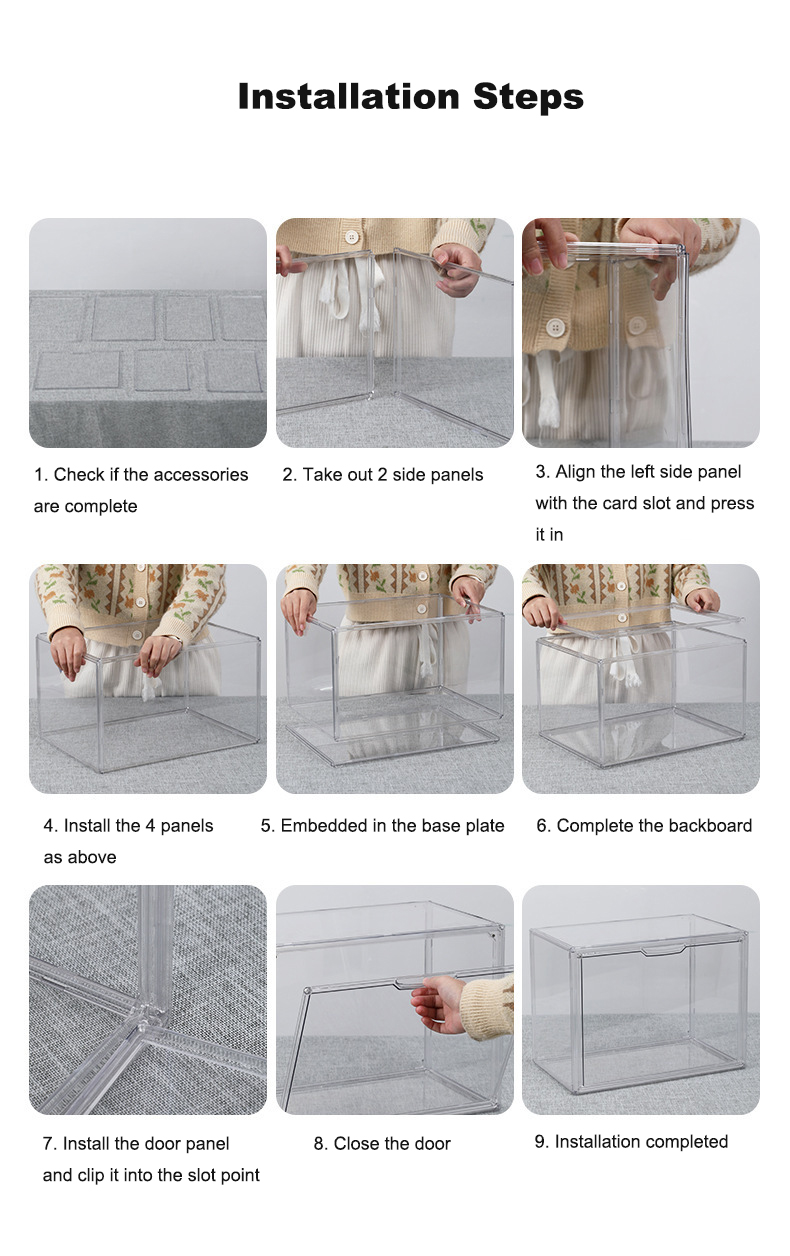 Installation Steps

1. Check if the accessories are complete

2. Take out 2 side panels

3. Align the left side panel with the card slot and press it in

4. Install the 4 panels as above

5. Embedded in the base plate

6. Complete the backboard

7. Install the door panel and clip it into the slot point

8. Close the door

9. Installation completed