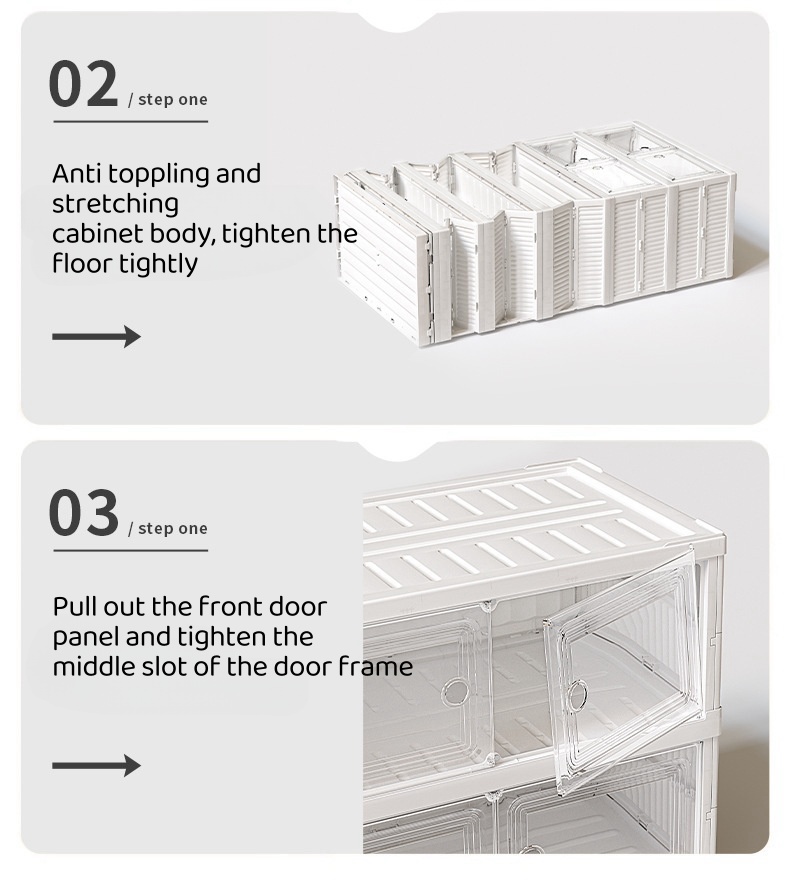 02 / step one

Anti toppling and stretching cabinet body, tighten the floor tightly

03 / step one

Pull out the front door panel and tighten the middle slot of the door frame