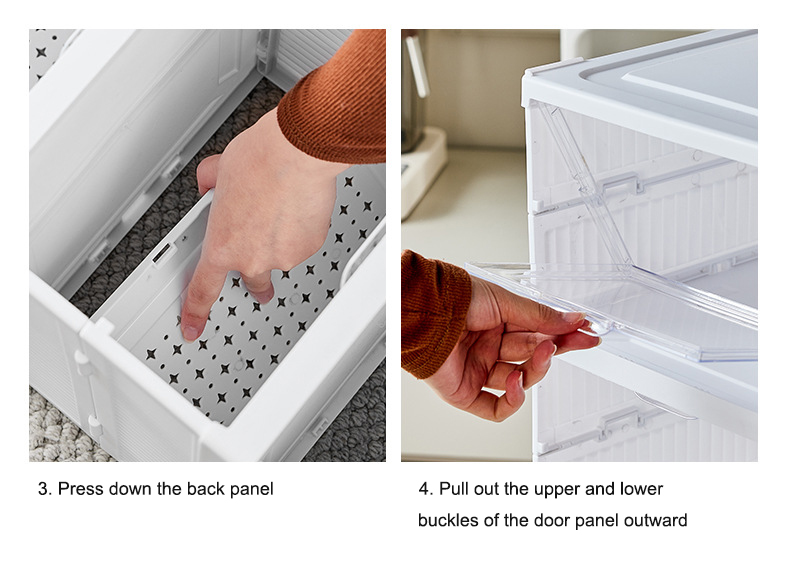 3. Press down the back panel

4. Pull out the upper and lower buckles of the door panel outward