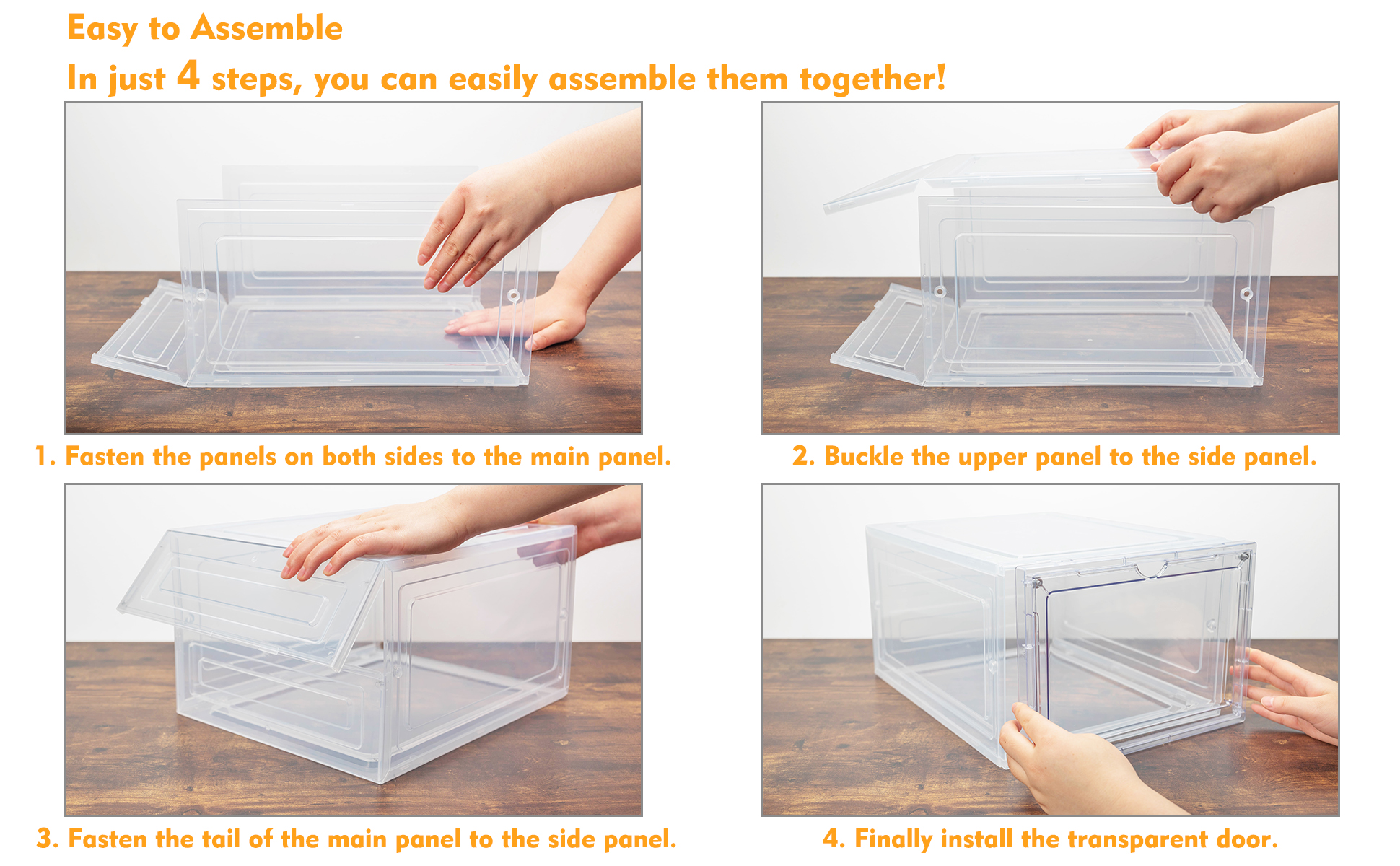 Easy to Assemble
In just 4 steps, you can easily assemble them together!

1. Fasten the panels on both sides to the main panel.

2. Buckle the upper panel to the side panel.

3. Fasten the tail of the main panel to the side panel.

4. Finally install the transparent door.