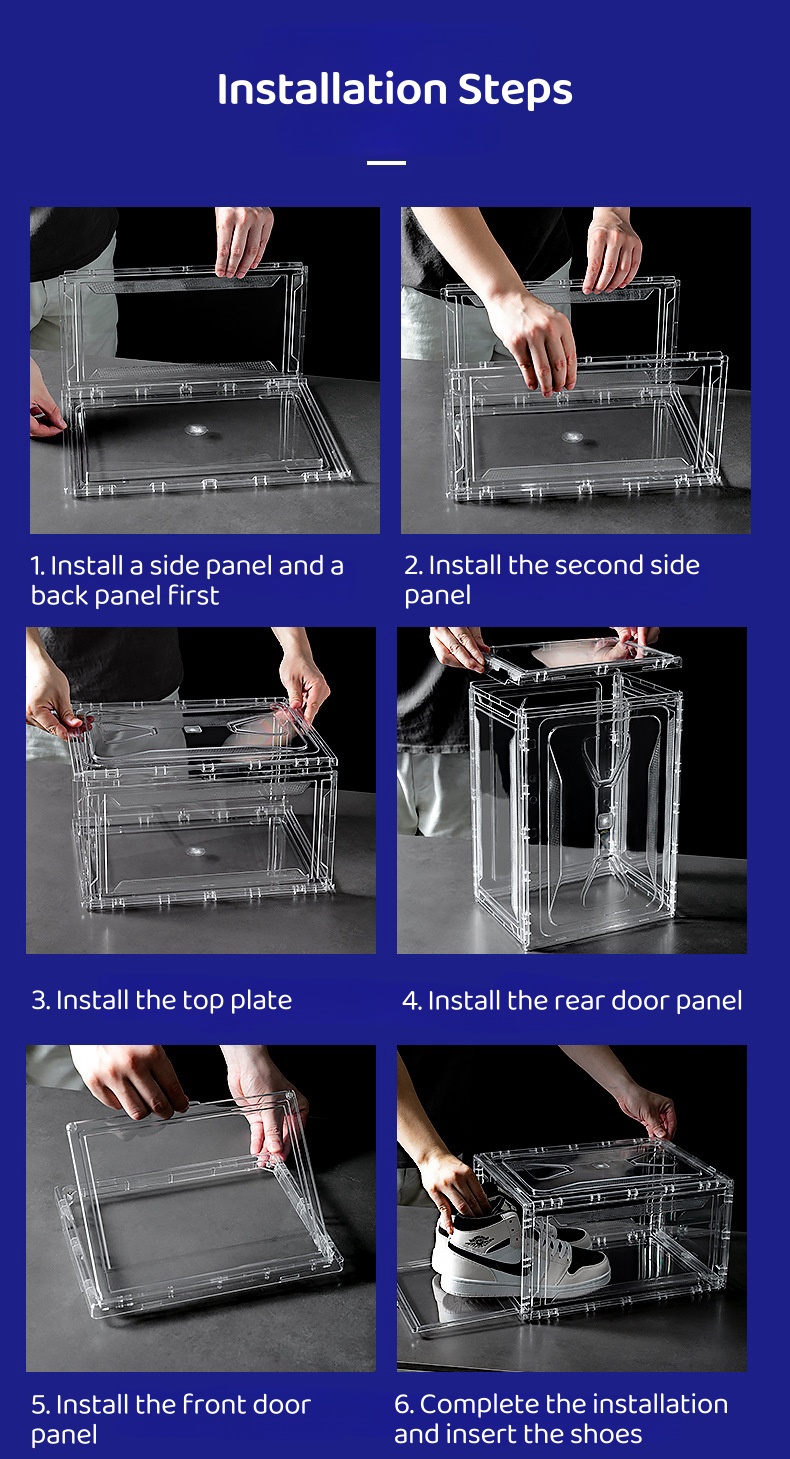 Installation Steps

1. Install a side panel and a back panel first

2. Install the second side panel

3. Install the top plate

4. Install the rear door panel

5. Install the front door panel

6. Complete the installation and insert the shoes