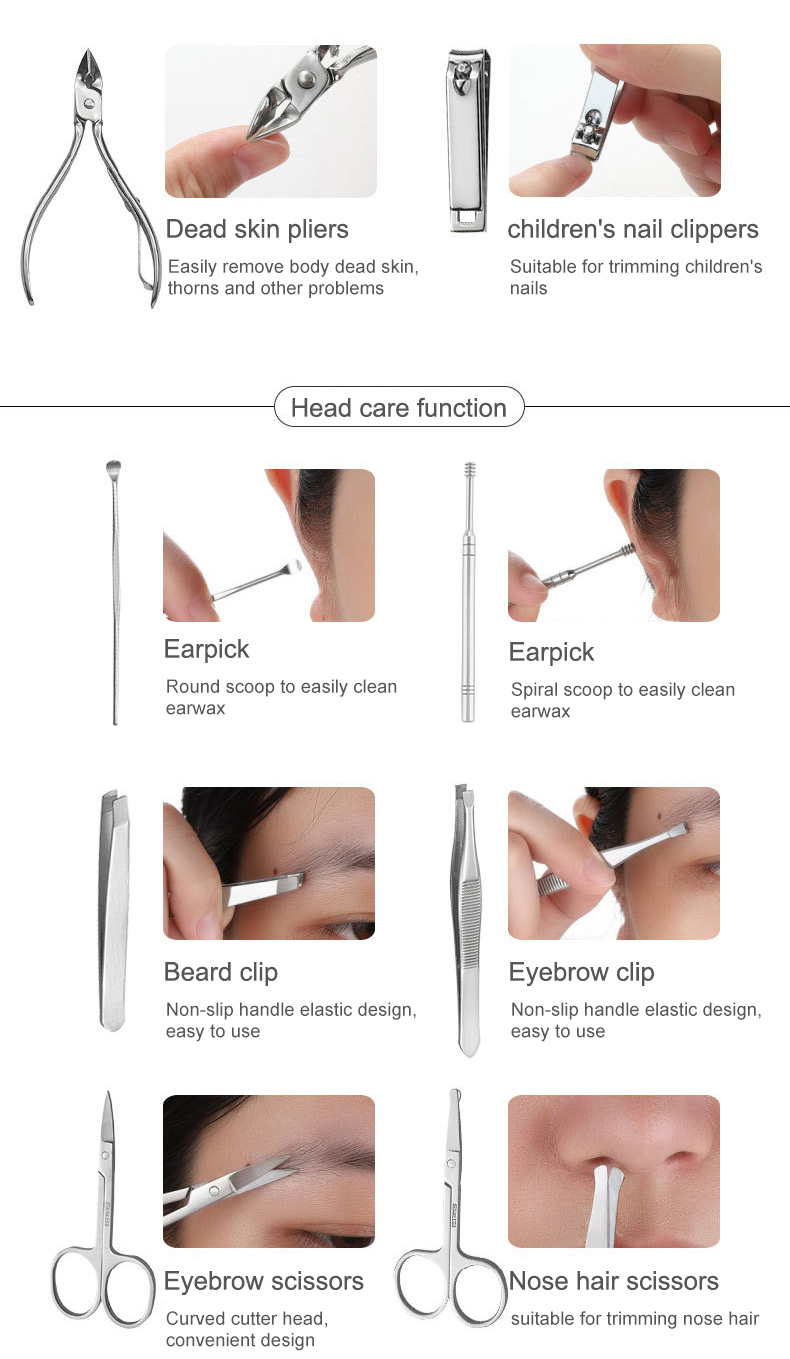 Dead skin pliers

Easily remove body dead skin, thorns and other problems

children's nail clippers

Suitable for trimming children's nails

Head care function

Earpick

Round scoop to easily clean earwax

Earpick

Spiral scoop to easily clean earwax

Beard clip

Non-slip handle elastic design, easy to use

Eyebrow clip

Non-slip handle elastic design, easy to use

Eyebrow scissors

Curved cutter head, convenient design

Nose hair scissors

suitable for trimming nose hair