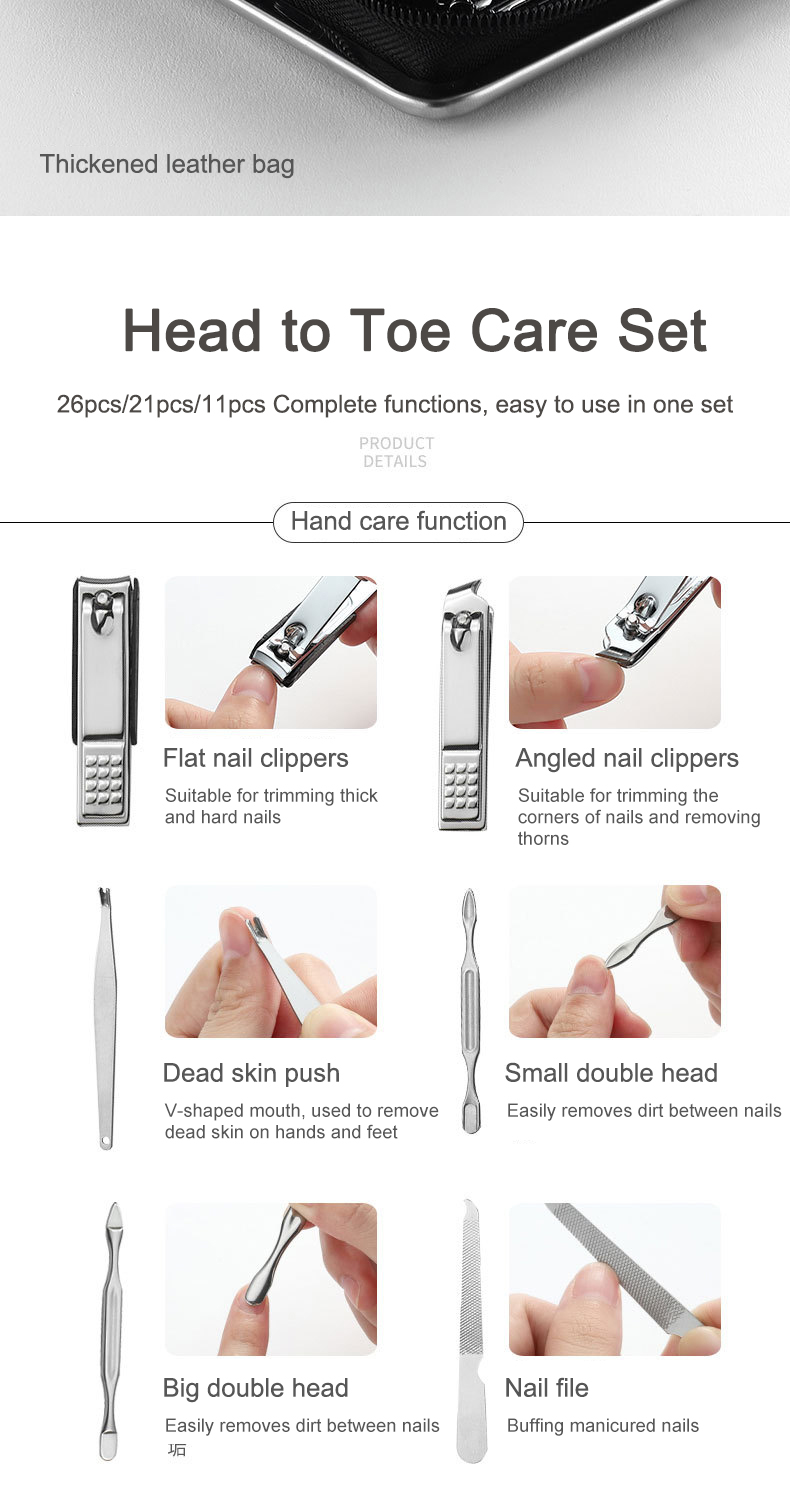 Thickened leather bag

Head to Toe Care Set

26pcs/21pcs/11pcs Complete functions, easy to use in one set

PRODUCT DETAILS

Hand care function

Flat nail clippers

Suitable for trimming thick and hard nails

Angled nail clippers

Suitable for trimming the corners of nails and removing thorns

Dead skin push

V-shaped mouth, used to remove dead skin on hands and feet

Small double head

Easily removes dirt between nails

Big double head

Easily removes dirt between nails 垢

Nail file

Buffing manicured nails