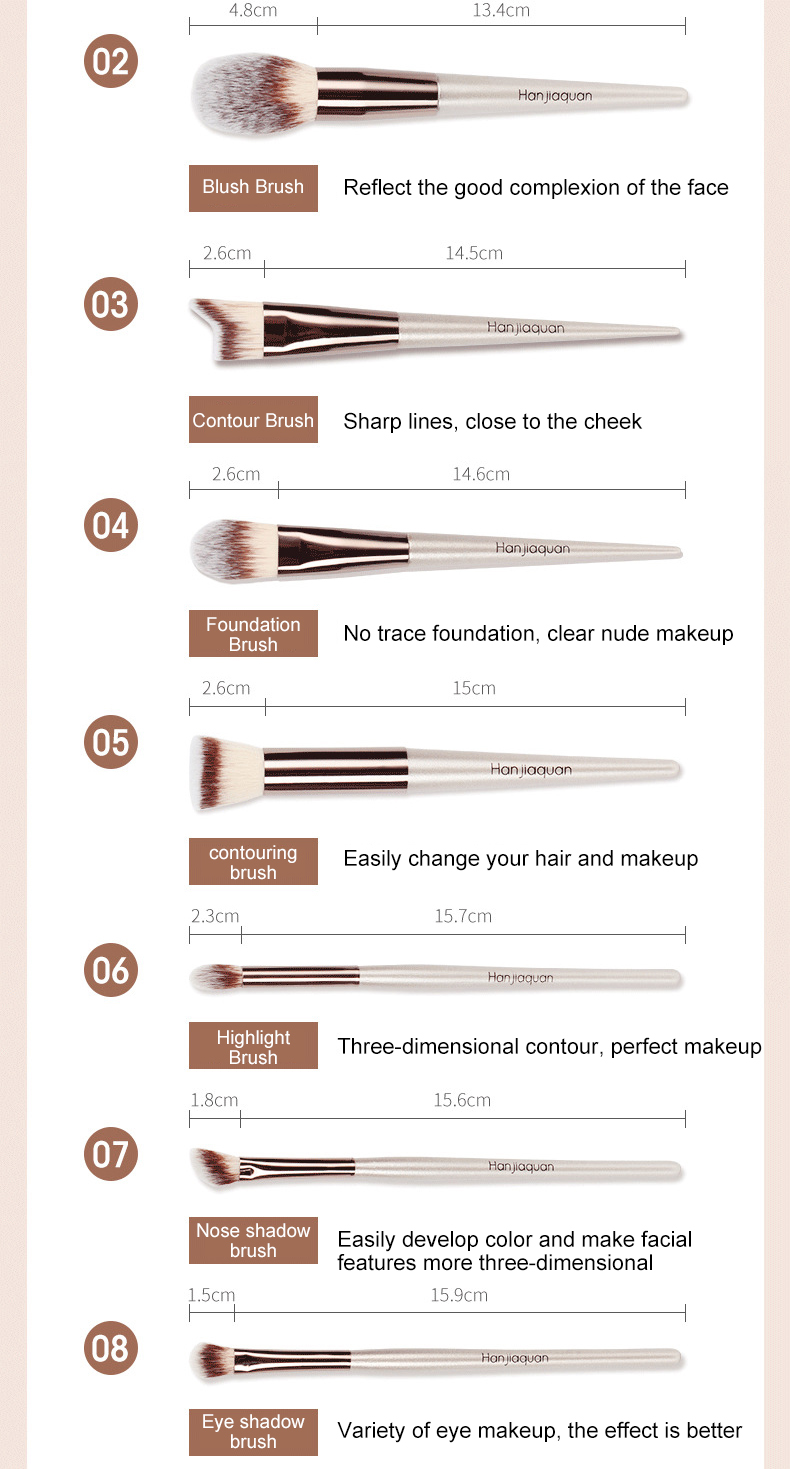 4.8cm
13.4cm

02

Hanjiaquan

Blush Brush
Reflect the good complexion of the face

2.6cm
14.5cm

03

Hanjiaquan

Contour Brush
Sharp lines, close to the cheek

2.6cm
14.6cm

04

Hanjiaquan

Foundation Brush
No trace foundation, clear nude makeup

2.6cm
15cm

05

Hanjiaquan

contouring brush
Easily change your hair and makeup

2.3cm
15.7cm

06

Hanjiaquan

Highlight Brush
Three-dimensional contour, perfect makeup

1.8cm
15.6cm

07

Hanjiaquan

Nose shadow brush
Easily develop color and make facial features more three-dimensional

1.5cm
15.9cm

08

Hanjiaquan

Eye shadow brush
Variety of eye makeup, the effect is better