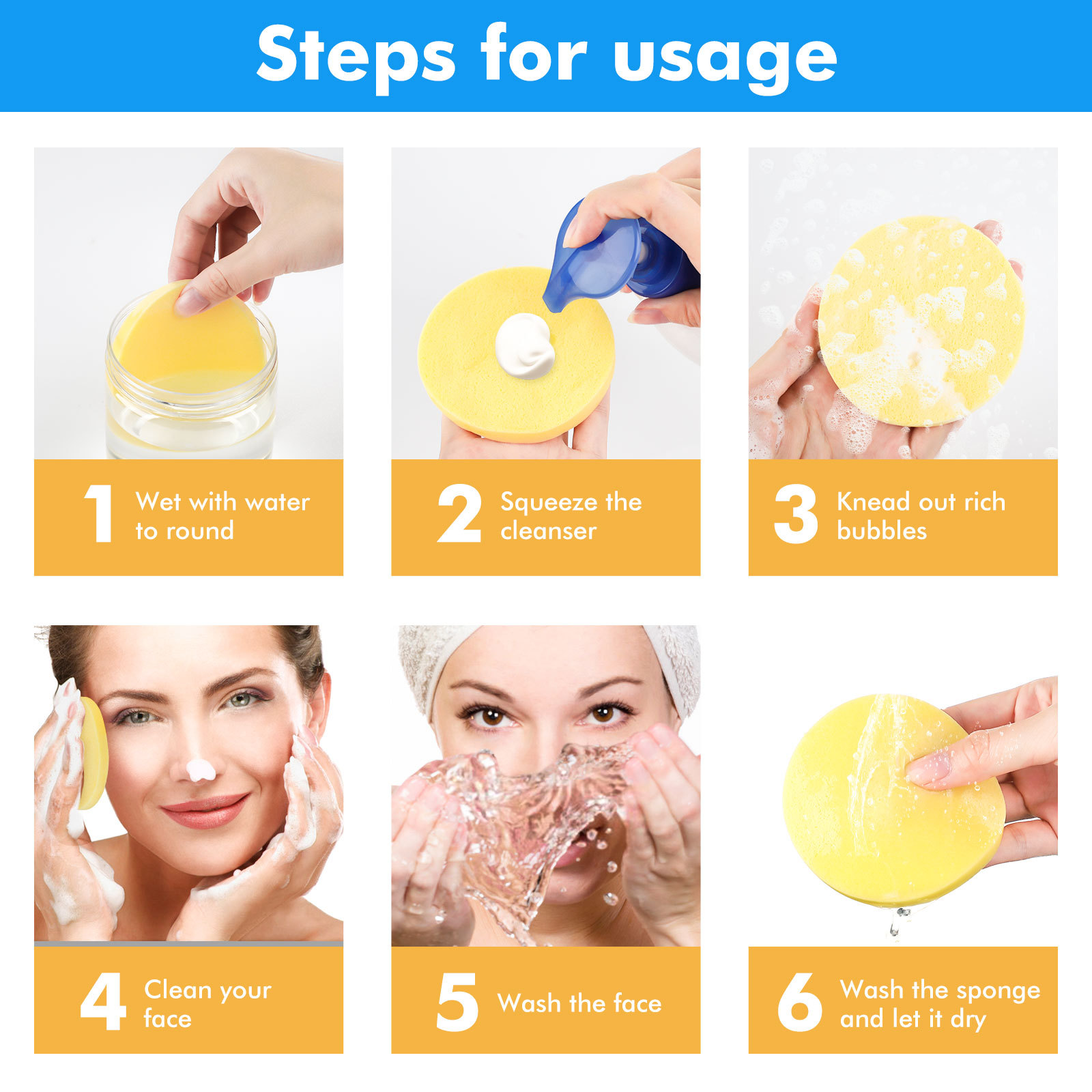 Steps for usage

1 Wet with water to round

2 Squeeze the cleanser

3 Knead out rich bubbles

4 Clean your face

5 Wash the face

6 Wash the sponge and let it dry