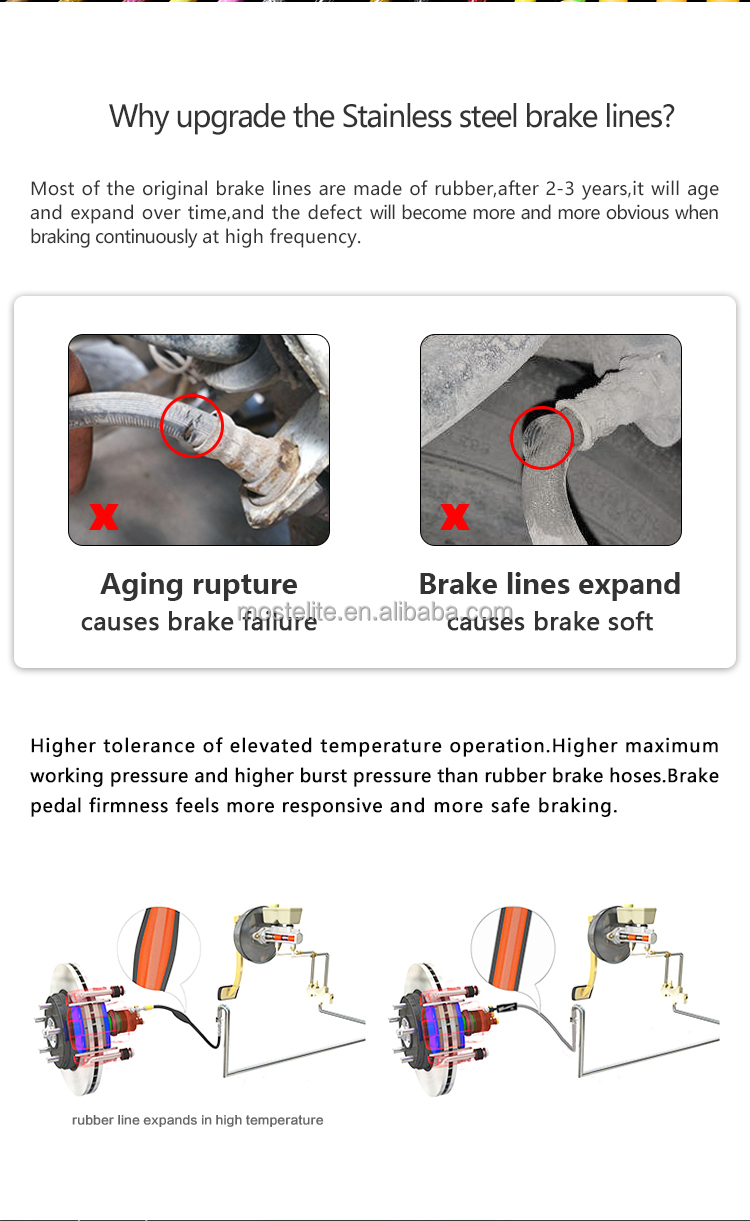 Why upgrade the Stainless steel brake lines?

Most of the original brake lines are made of rubber,after 2-3 years,it will age and expand over time,and the defect will become more and more obvious when braking continuously at high frequency.

Aging rupture
causes brake failure

Brake lines expand
causes brake soft

mostelite.en.alibaba.com

Higher tolerance of elevated temperature operation.Higher maximum working pressure and higher burst pressure than rubber brake hoses.Brake pedal firmness feels more responsive and more safe braking.

rubber line expands in high temperature