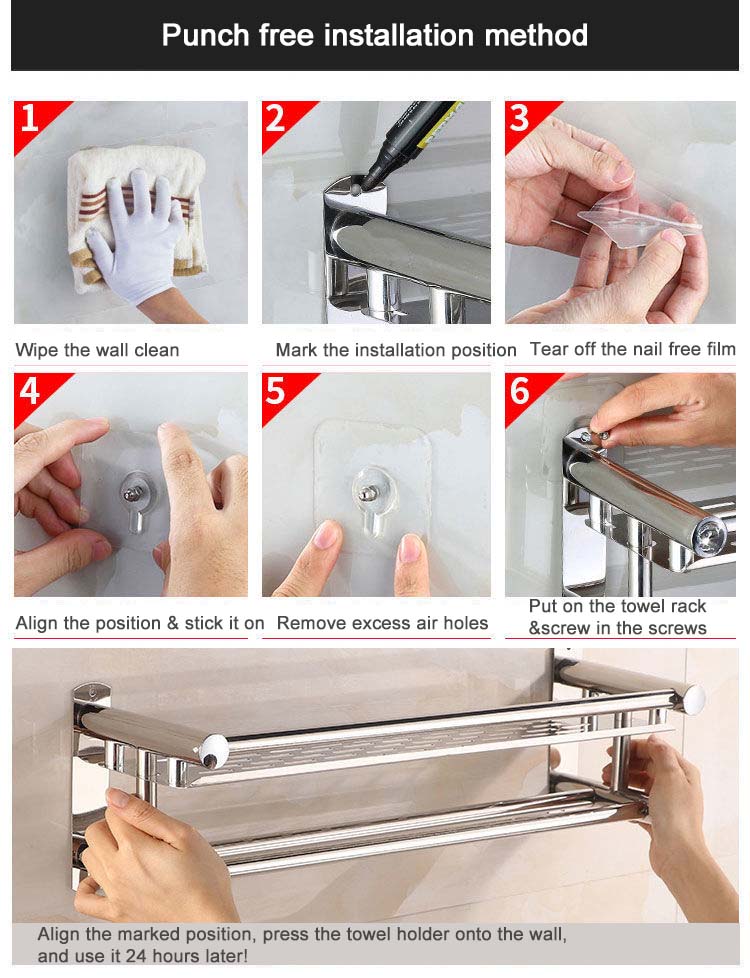 Punch free installation method

1

Wipe the wall clean

2

Mark the installation position

3

Tear off the nail free film

4

Align the position & stick it on

5

Remove excess air holes

6

Put on the towel rack &screw in the screws

Align the marked position, press the towel holder onto the wall, and use it 24 hours later!