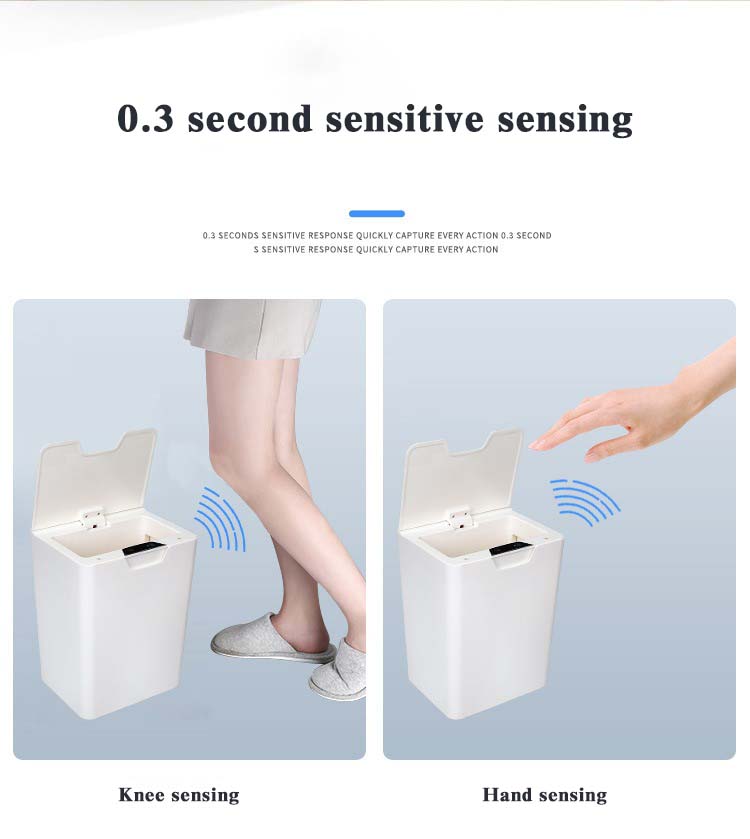 0.3 second sensitive sensing

0.3 SECONDS SENSITIVE RESPONSE QUICKLY CAPTURE EVERY ACTION 0.3 SECOND S SENSITIVE RESPONSE QUICKLY CAPTURE EVERY ACTION

Knee sensing

Hand sensing